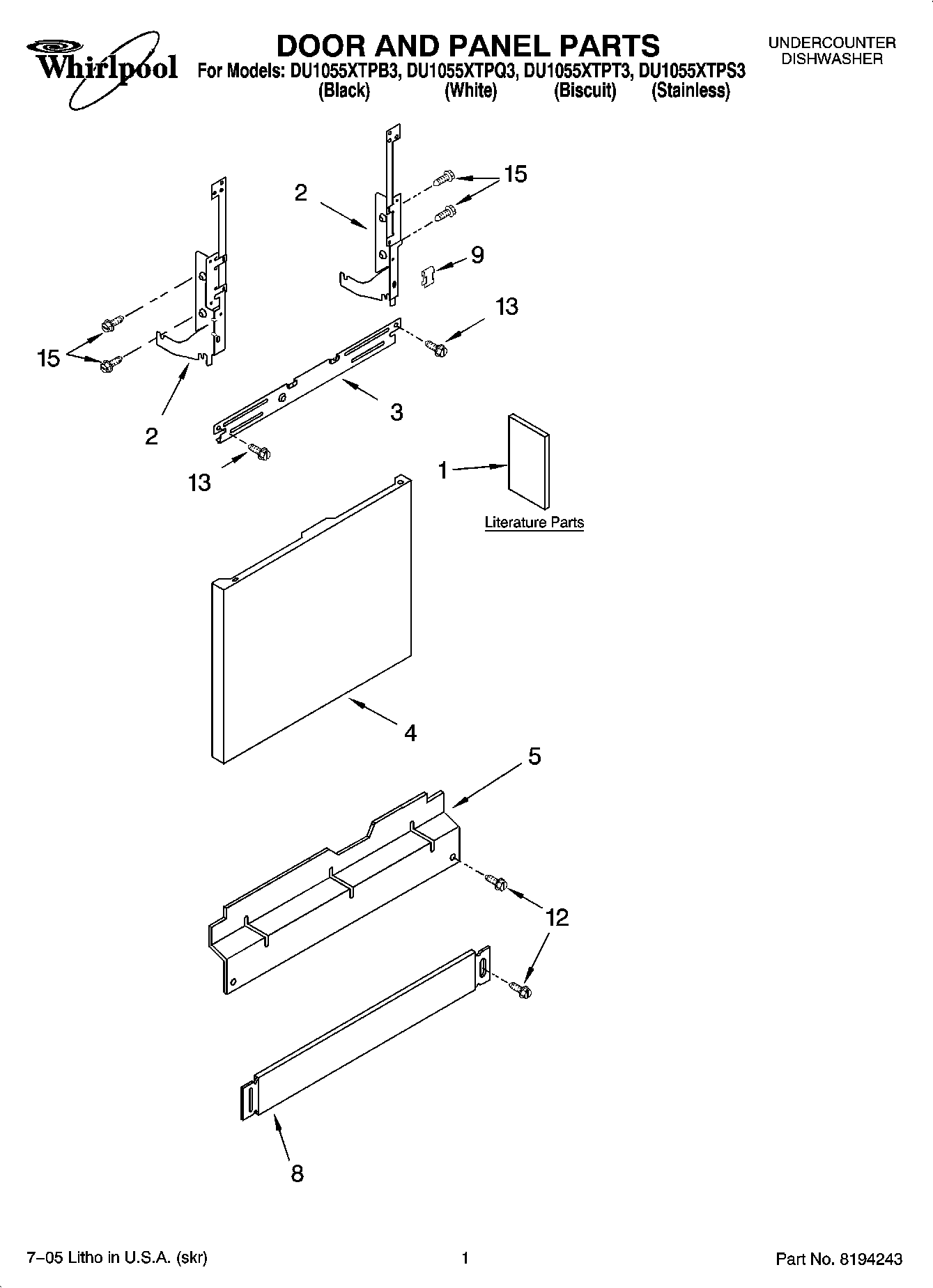 Whirlpool

DOOR AND PANEL PARTS

For Models: DU1055XTPB3, DU1055XTPQ3, DU1055XTPT3, DU1055XTPS3
(Black) (White) (Biscuit) (Stainless)

UNDERCOUNTER
DISHWASHER

2
15
9
13
15
2
3
13
1
Literature Parts
4
5
12
8

7–05 Litho in U.S.A. (skr)

1

Part No. 8194243