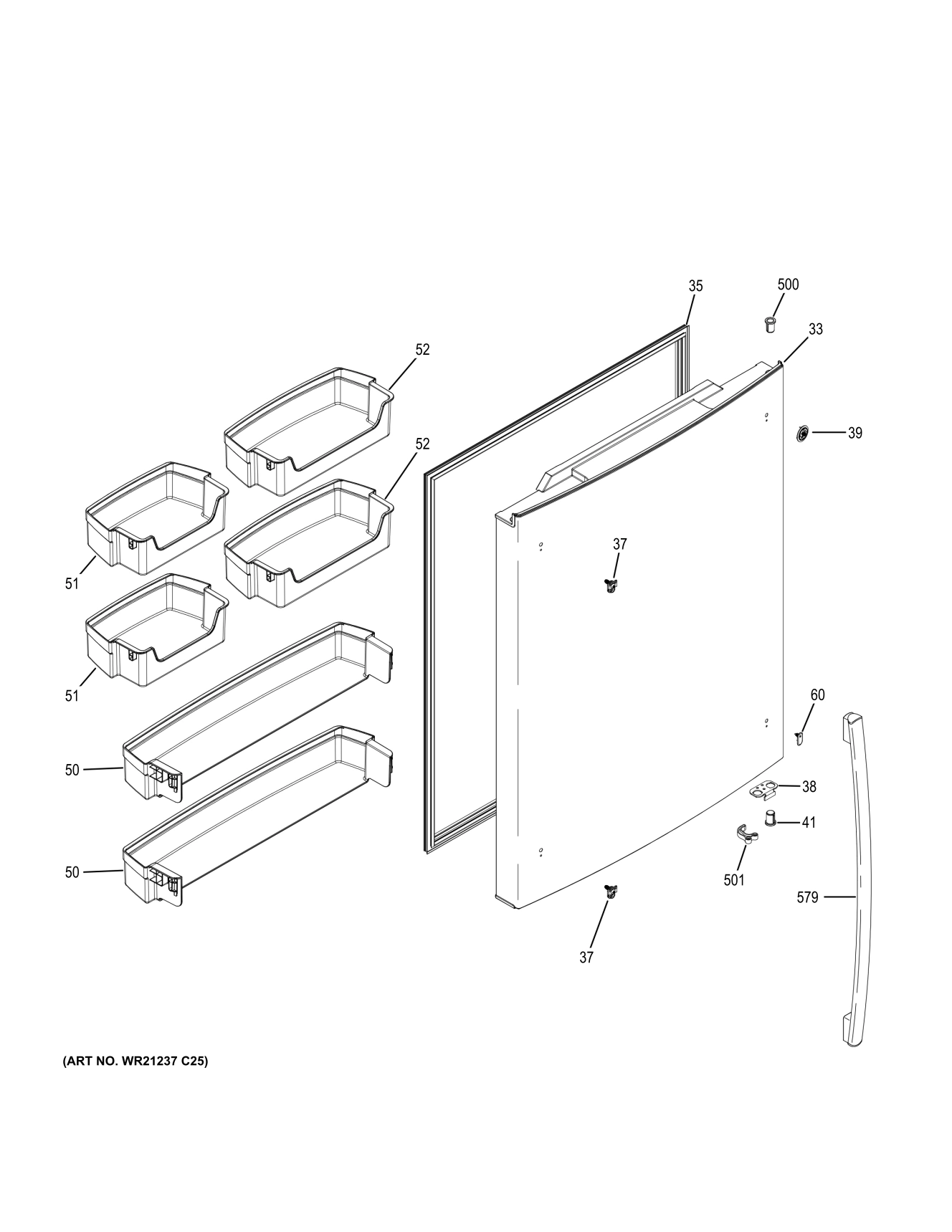 35
500
33
52
39
52
37
51
51
60
50
38
41
50
501
579
37
(ART NO. WR21237 C25)