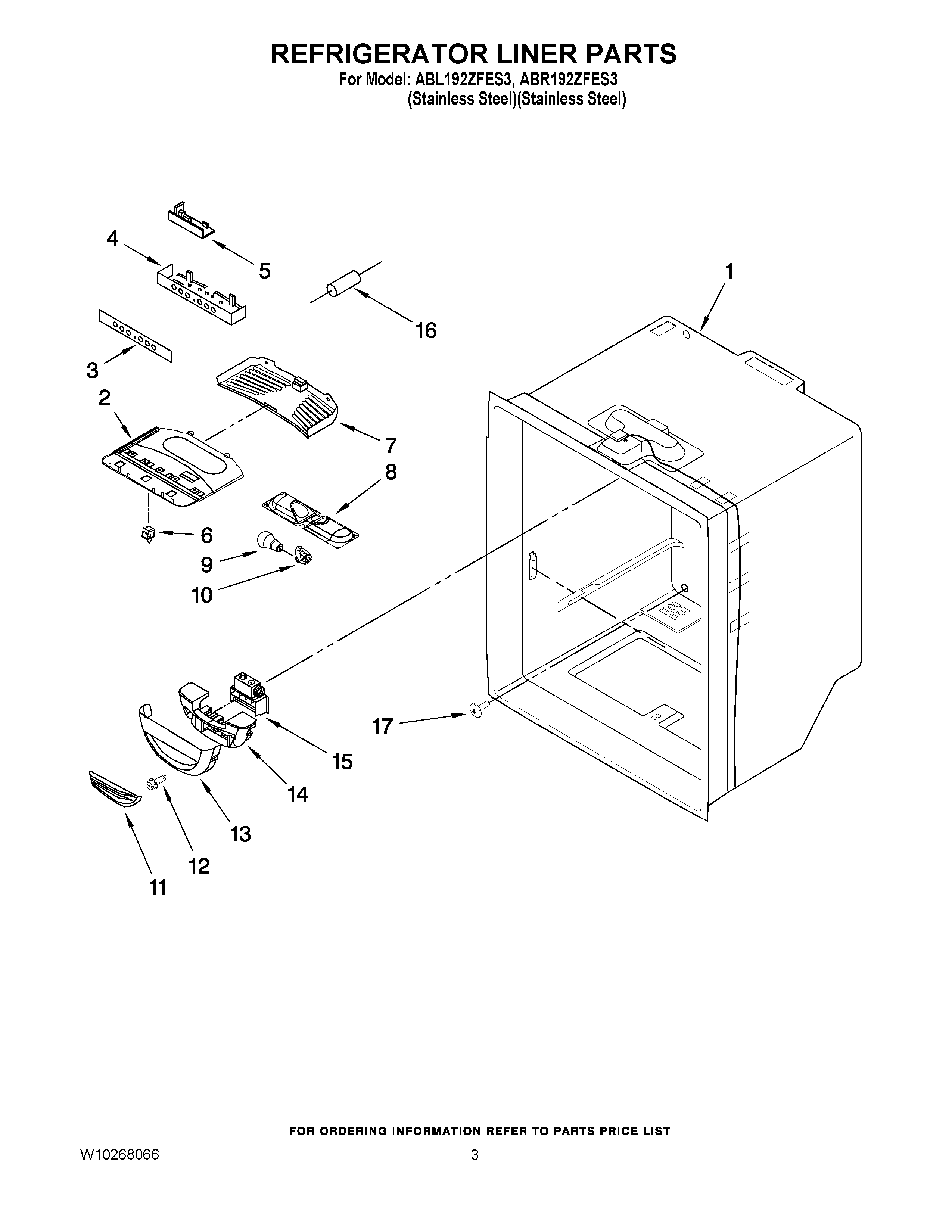 REFRIGERATOR LINER PARTS
For Model: ABL192ZFES3, ABR192ZFES3
(Stainless Steel)(Stainless Steel)

4
5
1
16
3
2
7
8
6
9
10
17
15
14
13
12
11

FOR ORDERING INFORMATION REFER TO PARTS PRICE LIST
W10268066
3