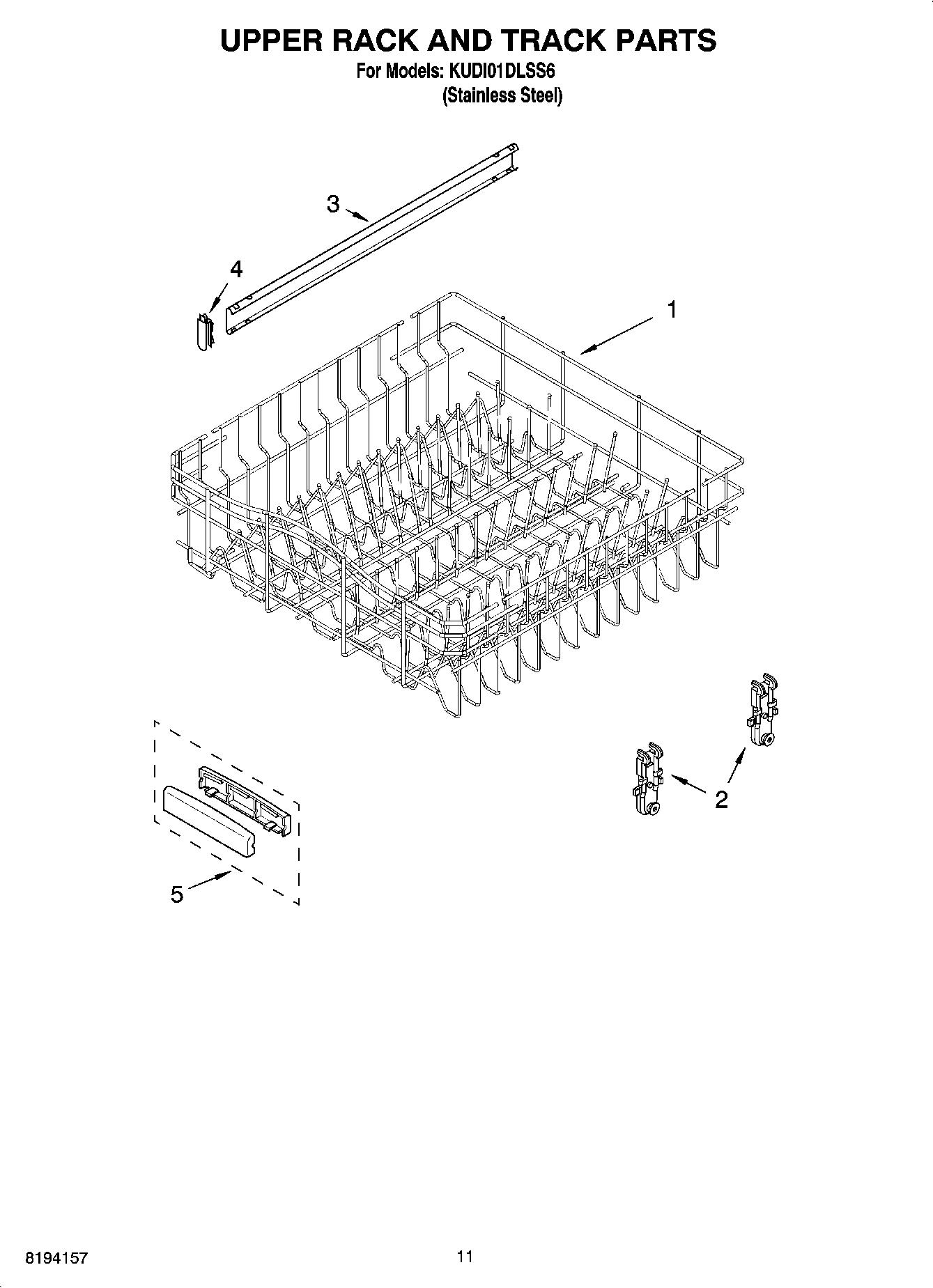 UPPER RACK AND TRACK PARTS

For Models: KUDI01DLSS6
(Stainless Steel)

3

4

1

2

5

8194157

11