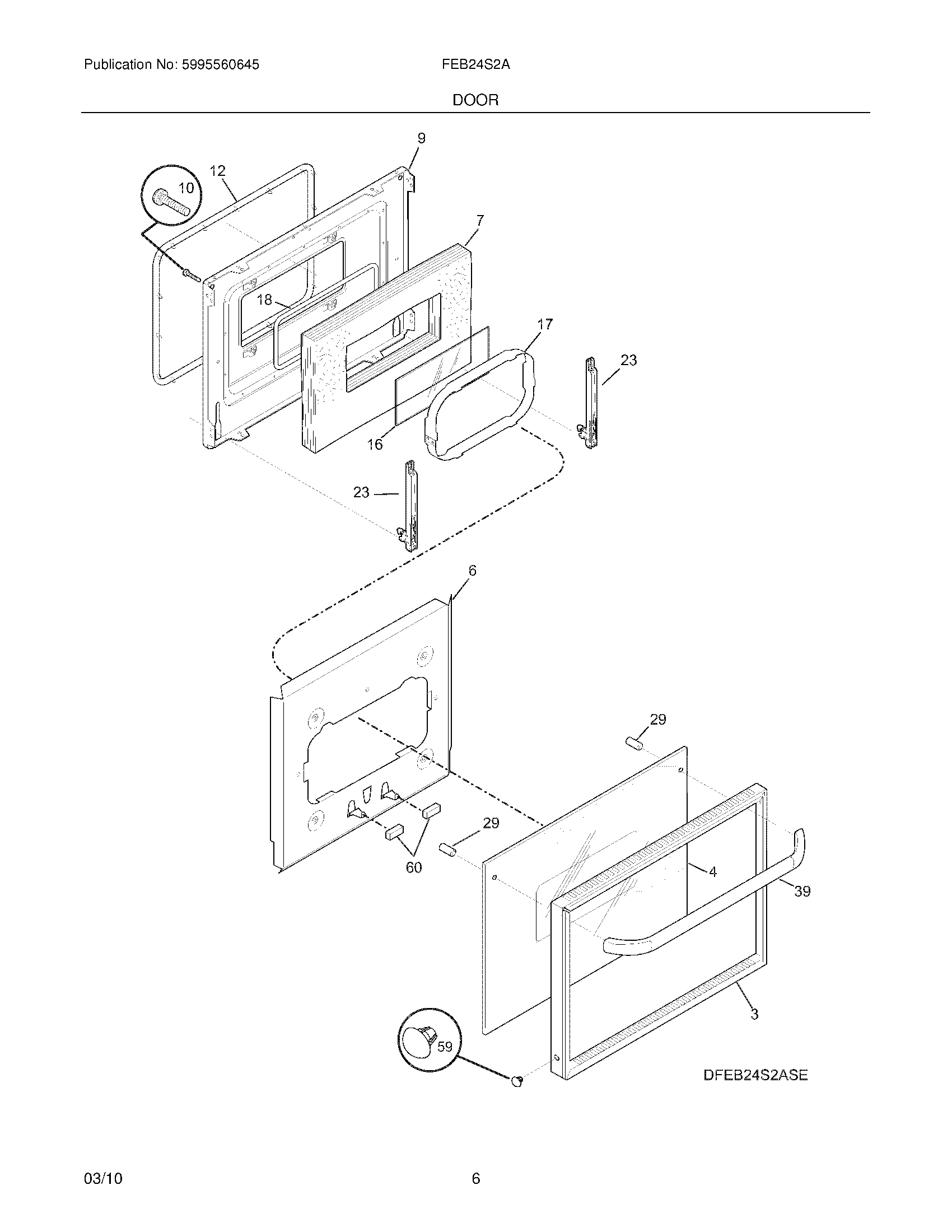 Publication No: 5995560645

FEB24S2A

DOOR

9

12

10

7

18

17

23

16

23

6

29

29

60

4

39

3

59

DFEB24S2ASE

03/10

6