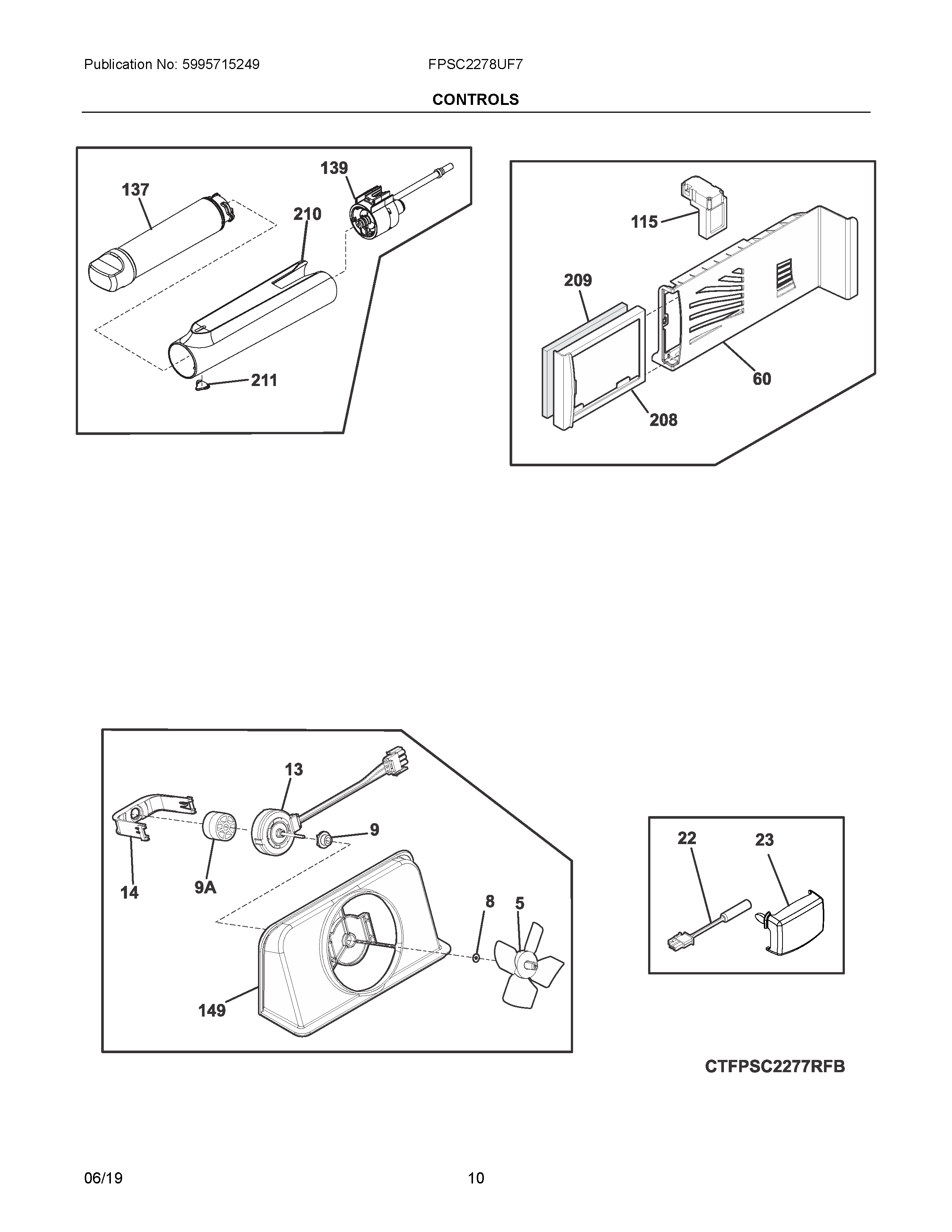 Publication No: 5995715249 FPSC2278UF7

CONTROLS

137
139
210
211

115
209
60
208

13
9
14
9A
8
5
149

22
23

CTFPSC2277RFB

06/19 10