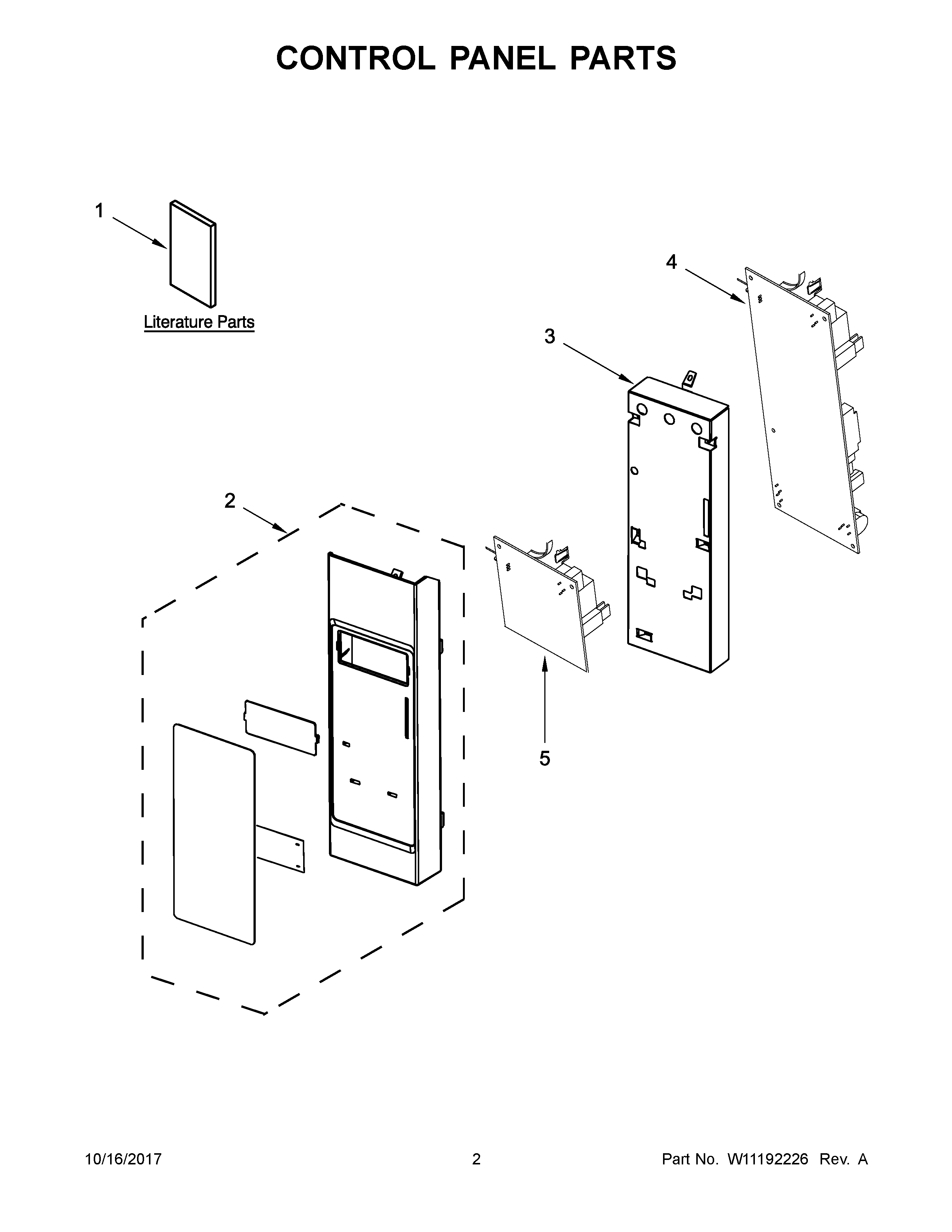 CONTROL PANEL PARTS

1

Literature Parts

4

3

2

5

10/16/2017

2

Part No. W11192226 Rev. A