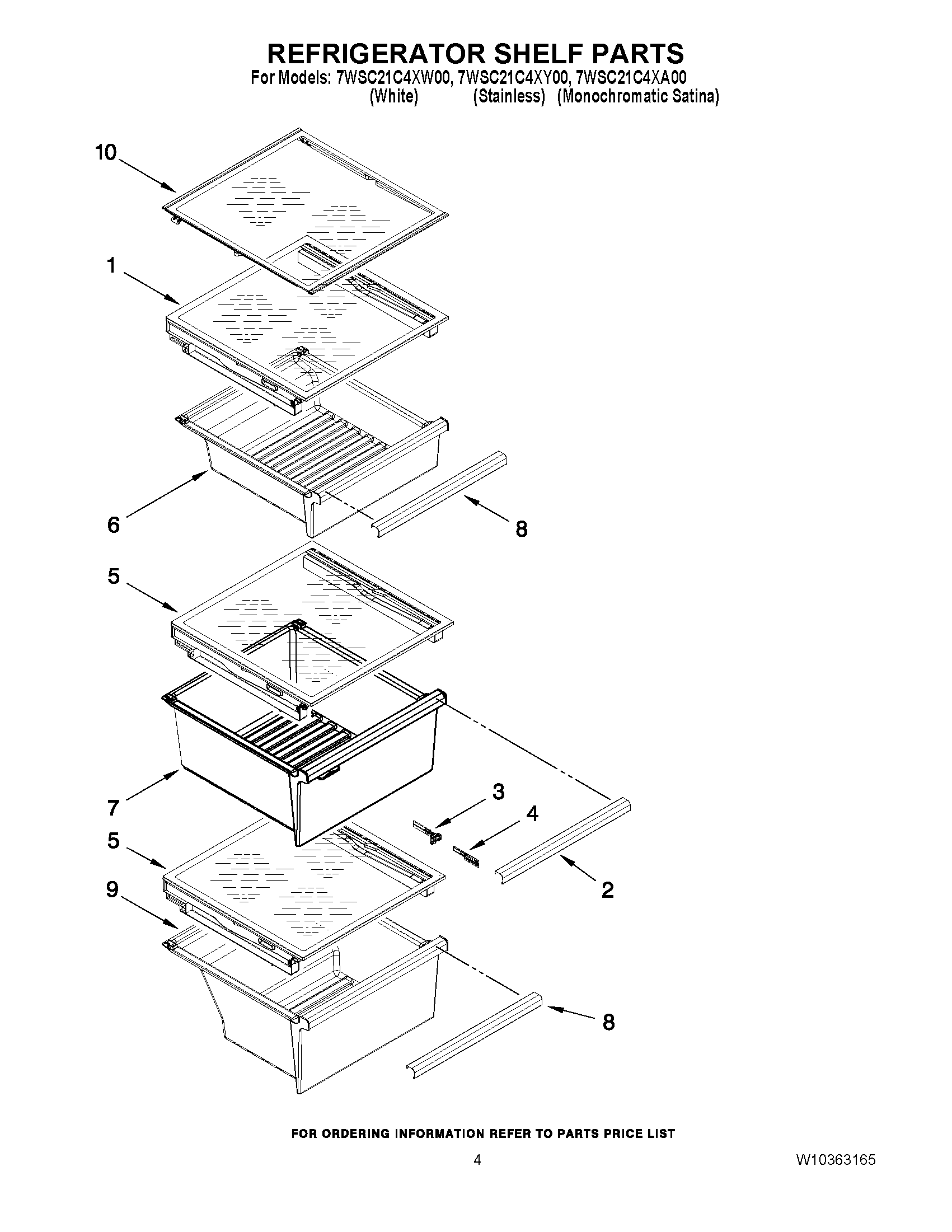 REFRIGERATOR SHELF PARTS
For Models: 7WSC21C4XW00, 7WSC21C4XY00, 7WSC21C4XA00
(White) (Stainless) (Monochromatic Satina)

10
1
6
8
5
7
3
4
5
9
2
8

FOR ORDERING INFORMATION REFER TO PARTS PRICE LIST

4

W10363165