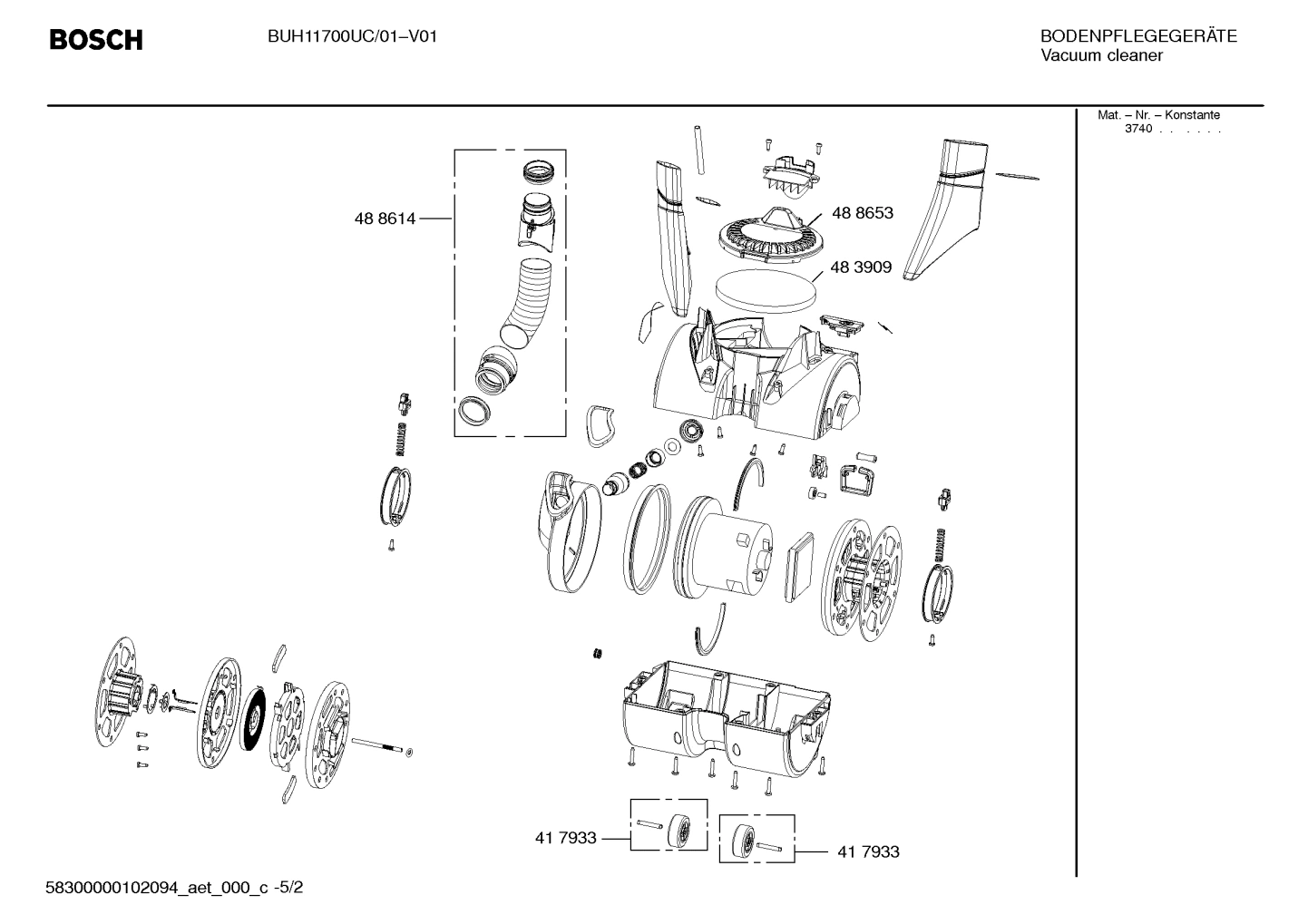 BOSCH

BUH11700UC/01–V01

BODENPFLEGEGERÄTE
Vacuum cleaner

Mat. – Nr. – Konstante
3740 . . . . . .

48 8614

48 8653

48 3909

41 7933

41 7933

58300000102094_aet_000_c -5/2