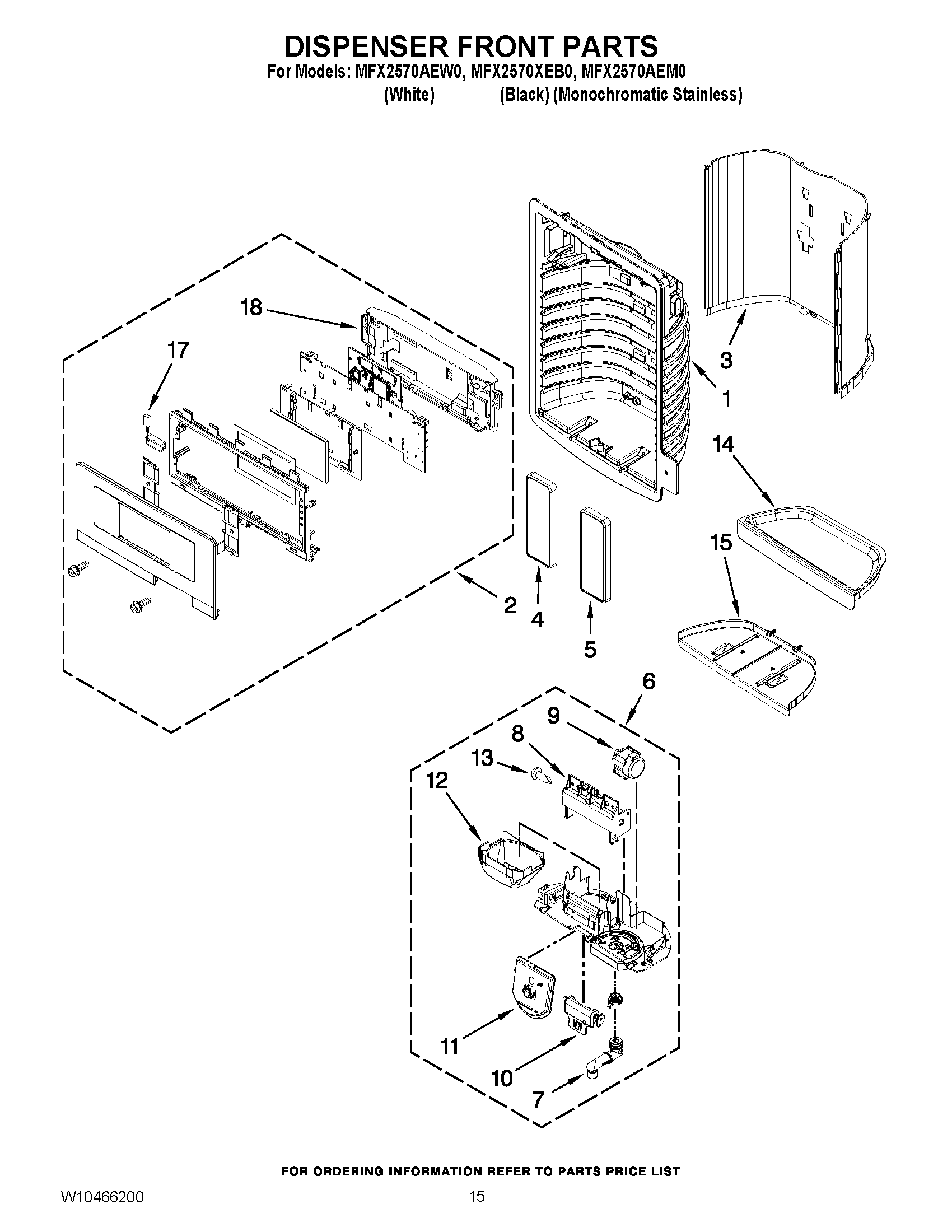 DISPENSER FRONT PARTS

For Models: MFX2570AEW0, MFX2570XEB0, MFX2570AEM0
(White) (Black) (Monochromatic Stainless)

18
17
3
1
14
15
2
4
5
6
9
8
13
12
11
10
7

FOR ORDERING INFORMATION REFER TO PARTS PRICE LIST

W10466200

15