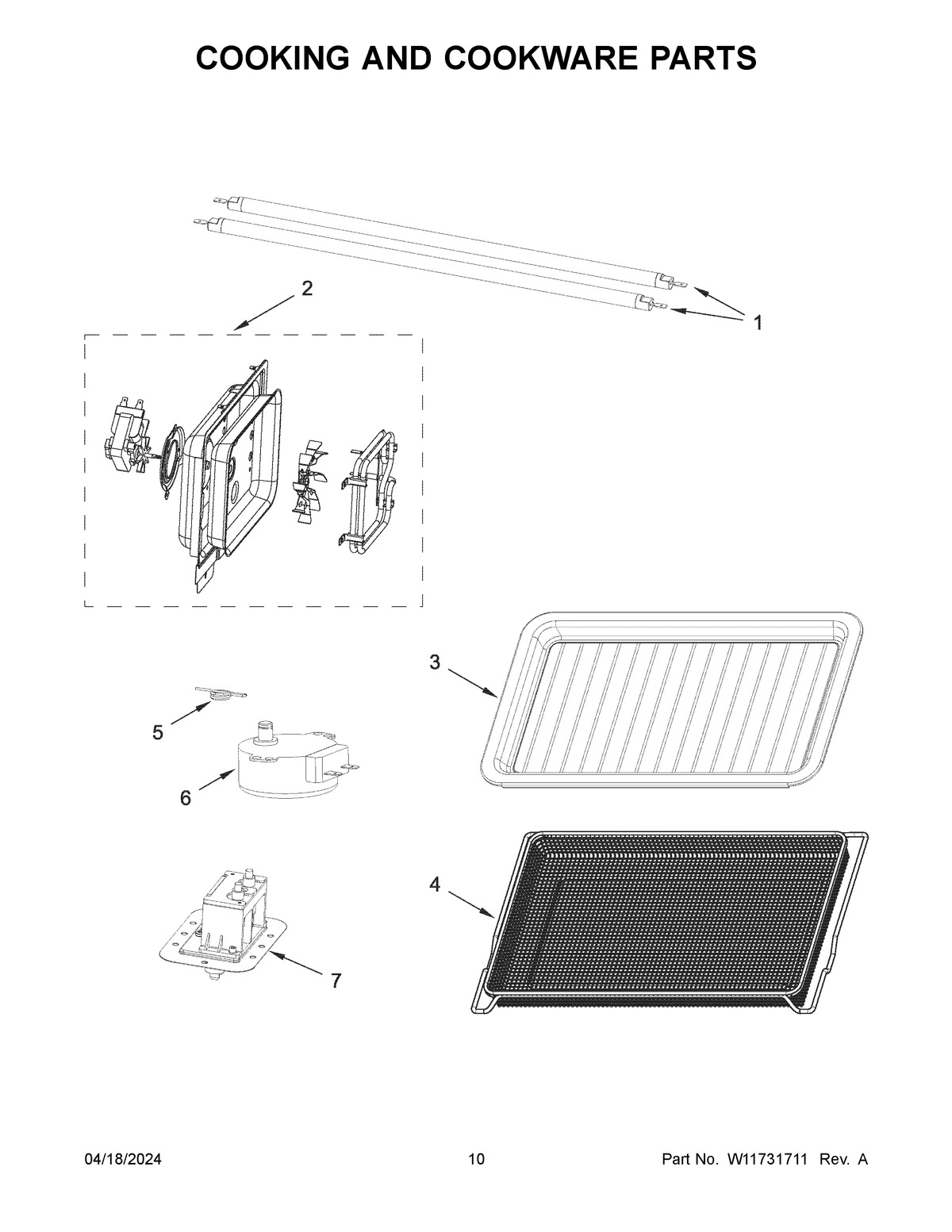 COOKING AND COOKWARE PARTS

2

1

3

5

6

4

7

04/18/2024

10

Part No. W11731711 Rev. A