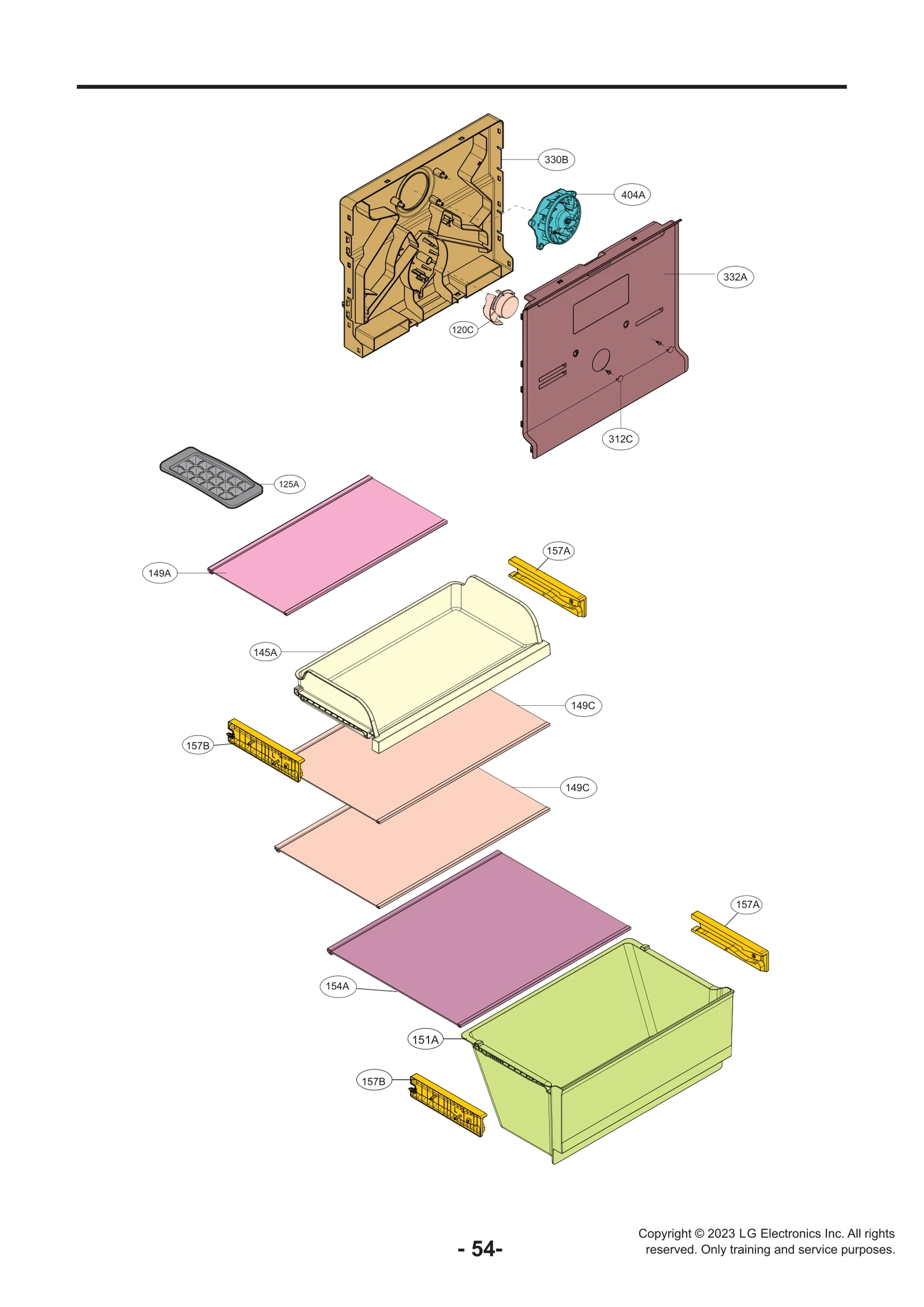 330B
404A
332A
120C
312C
125A
149A
157A
145A
149C
157B
149C
157A
154A
151A
157B

- 54-

Copyright © 2023 LG Electronics Inc. All rights reserved. Only training and service purposes.