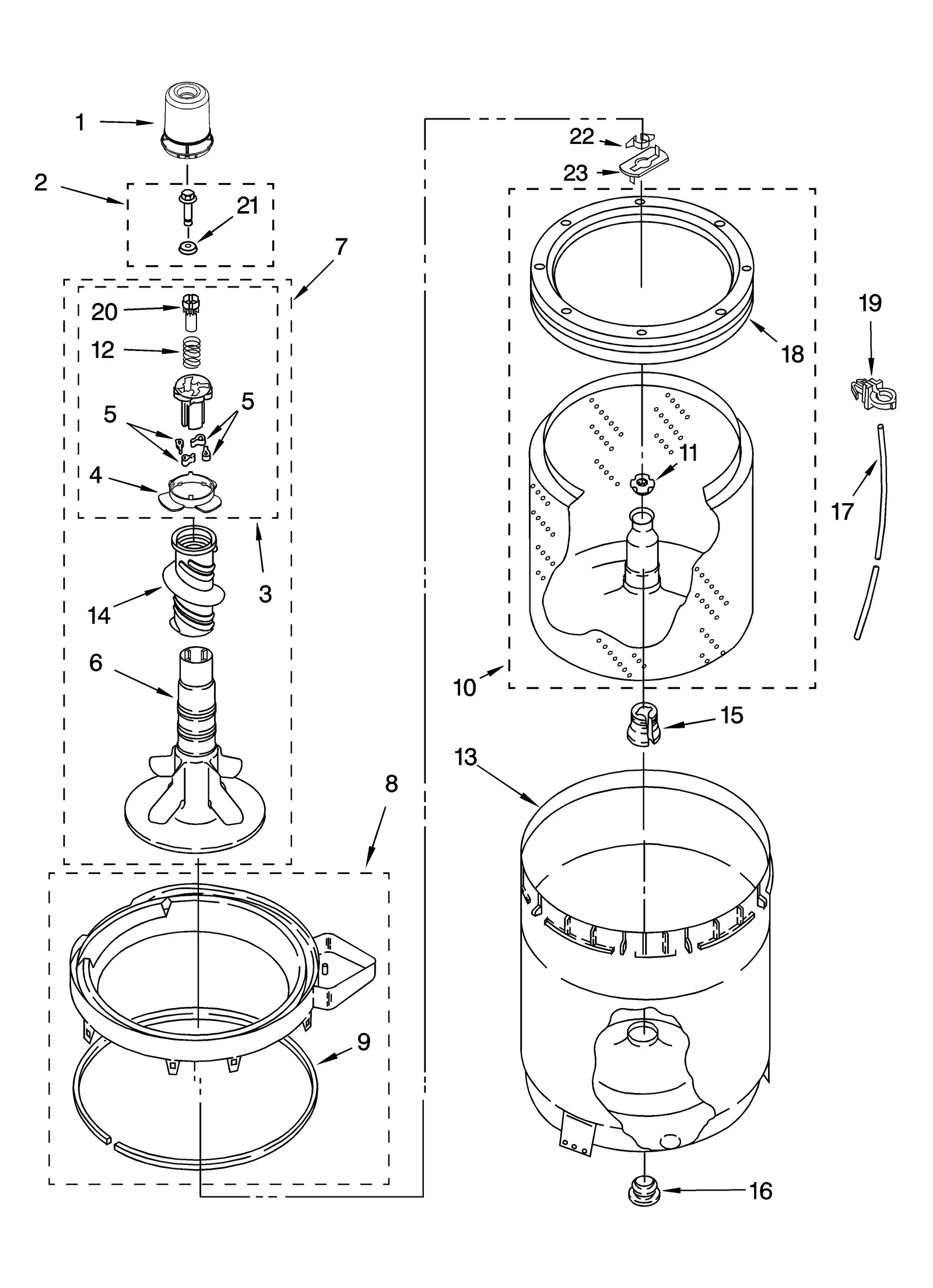 1
2
21
7
20
12
5
5
4
3
14
6
8
9
22
23
18
19
11
17
10
15
13
16