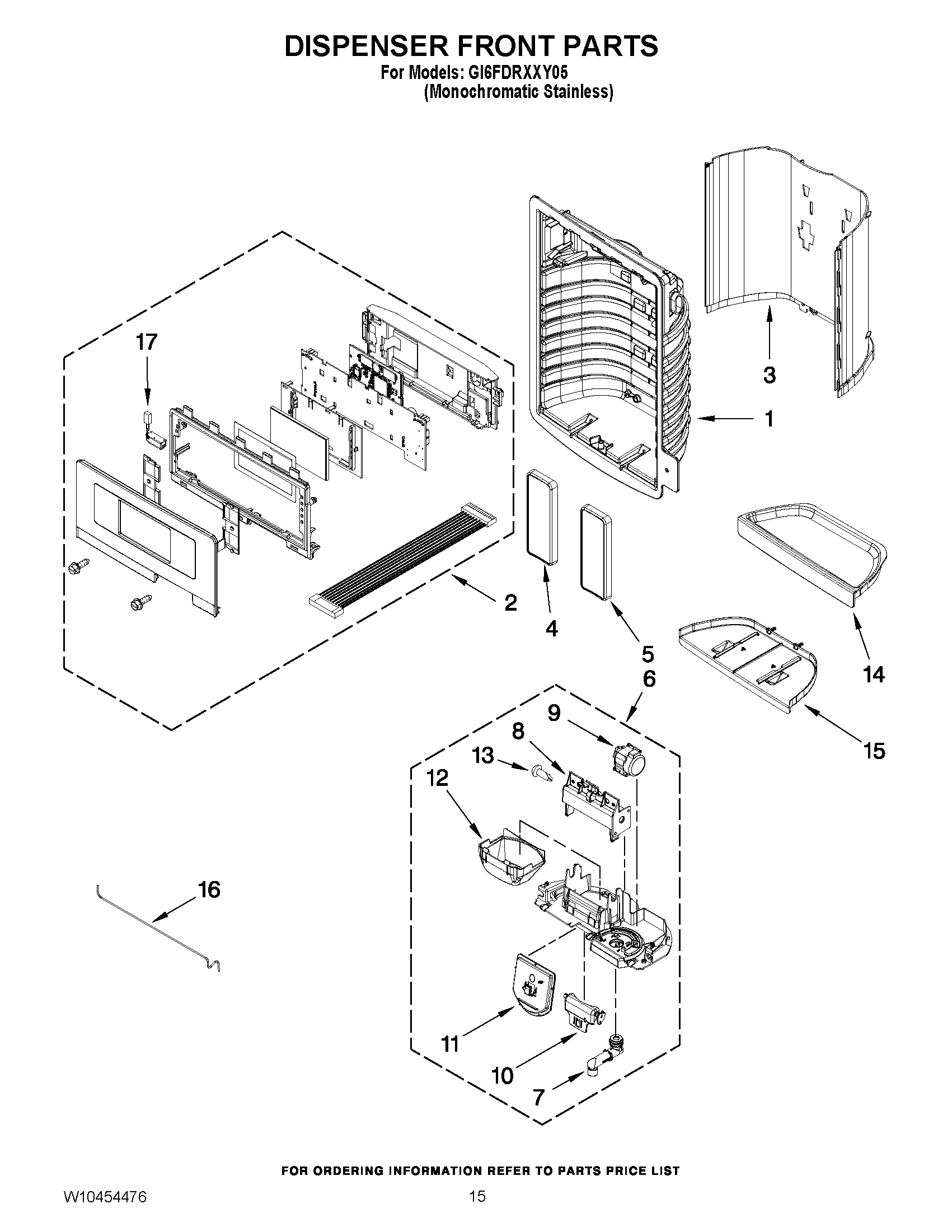 DISPENSER FRONT PARTS

For Models: GI6FDRXXY05
(Monochromatic Stainless)

17

3

1

2

4

5

6

14

15

9

8

13

12

16

11

10

7

FOR ORDERING INFORMATION REFER TO PARTS PRICE LIST

W10454476

15