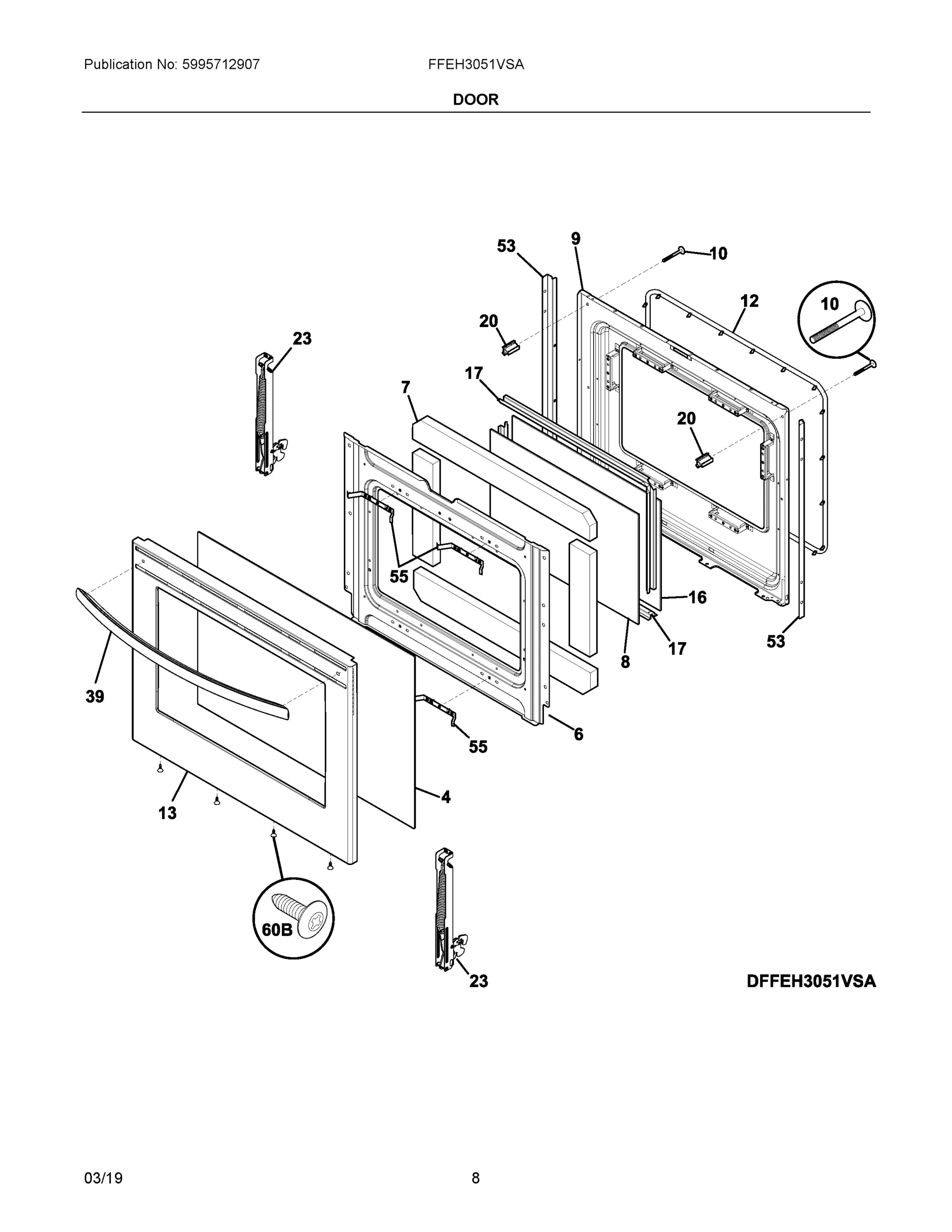 Publication No: 5995712907

FFEH3051VSA

DOOR

53
9
10
12
10
20
23
17
7
20
55
16
17
53
8
39
6
55
4
13
60B
23
DFFEH3051VSA

03/19

8