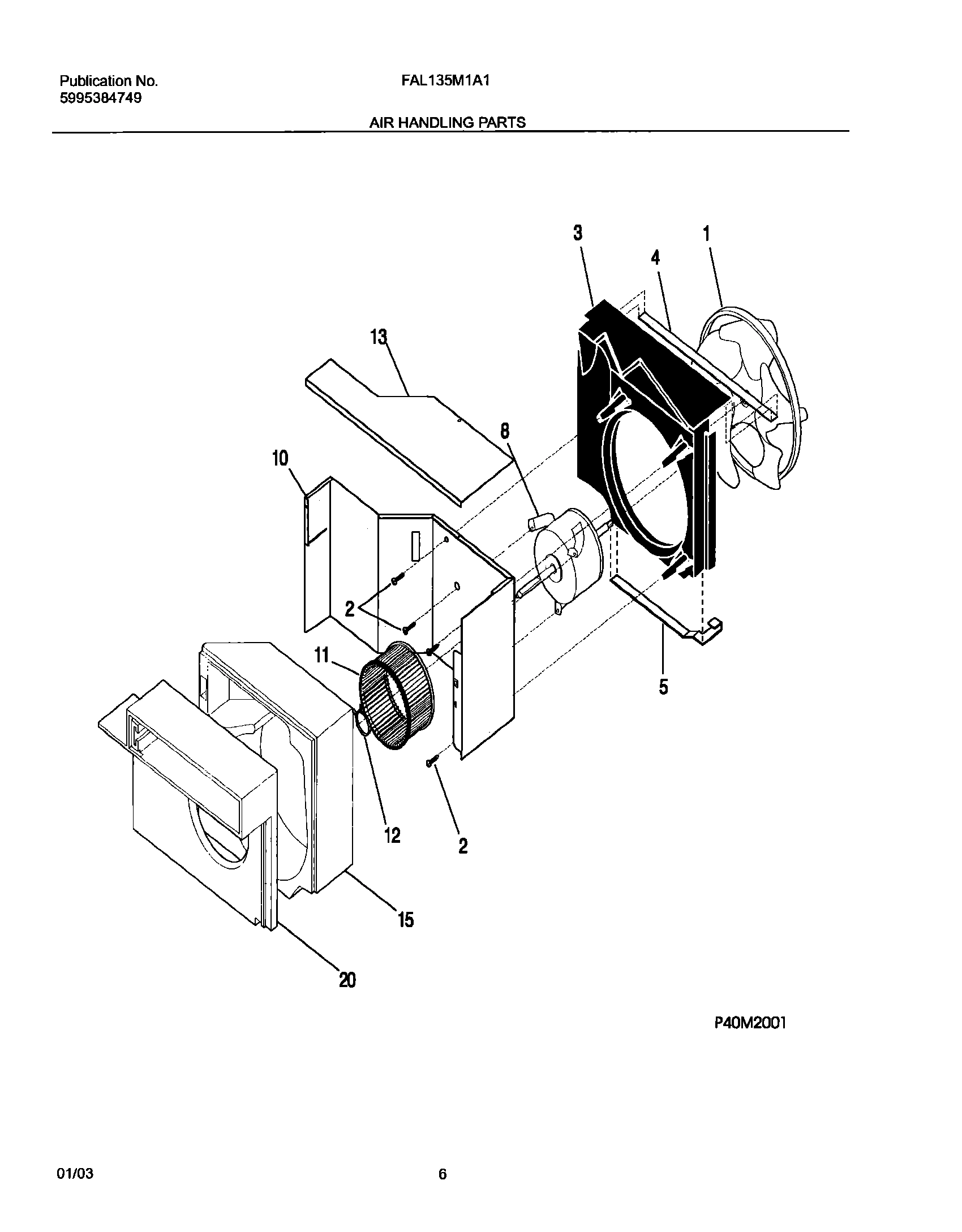 Publication No.
5995384749

FAL135M1A1

AIR HANDLING PARTS

3
1
4
13
8
10
2
11
5
12
2
15
20

P40M2001

01/03

6