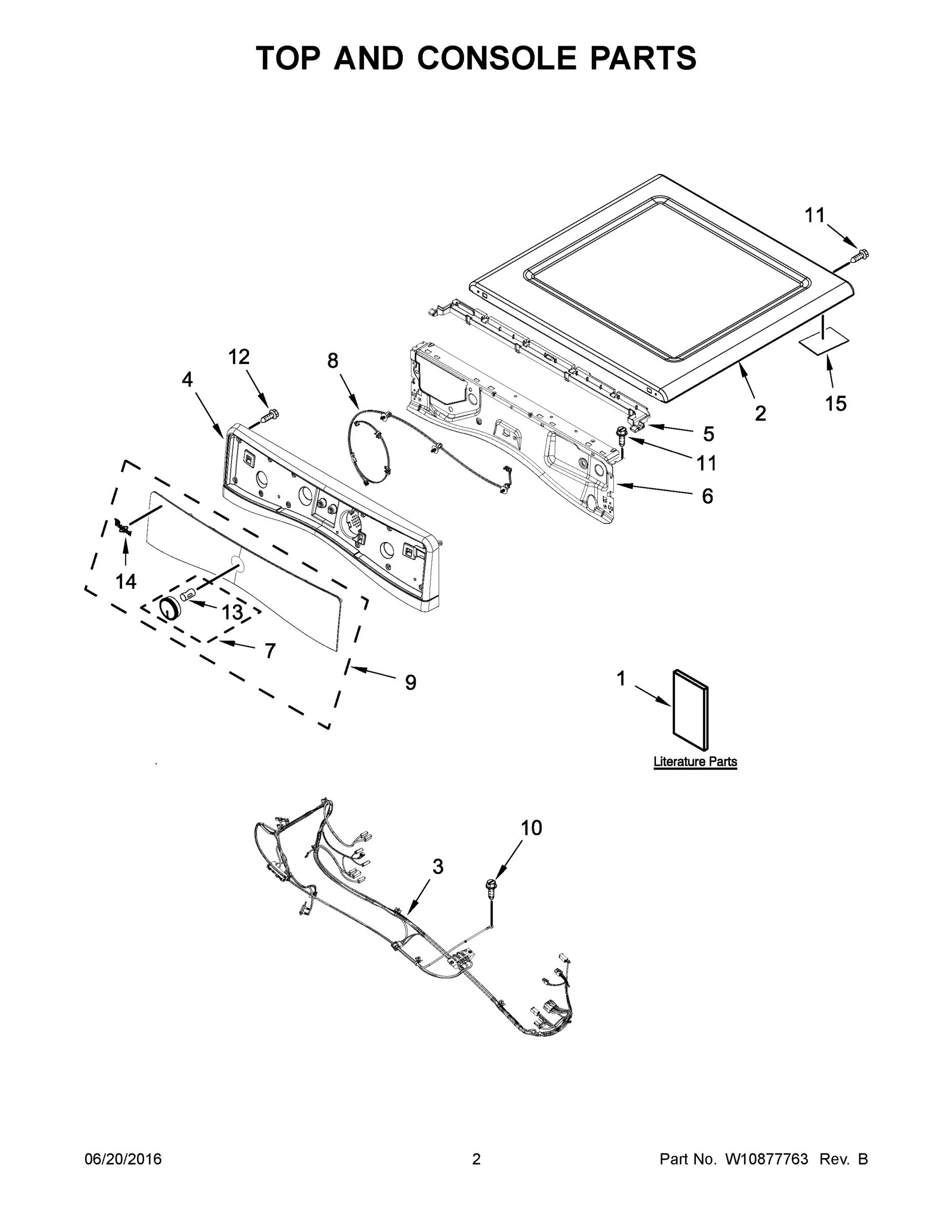 TOP AND CONSOLE PARTS

11

12

8

4

2

15

5

11

6

14

13

7

9

1

Literature Parts

10

3

06/20/2016

2

Part No. W10877763 Rev. B