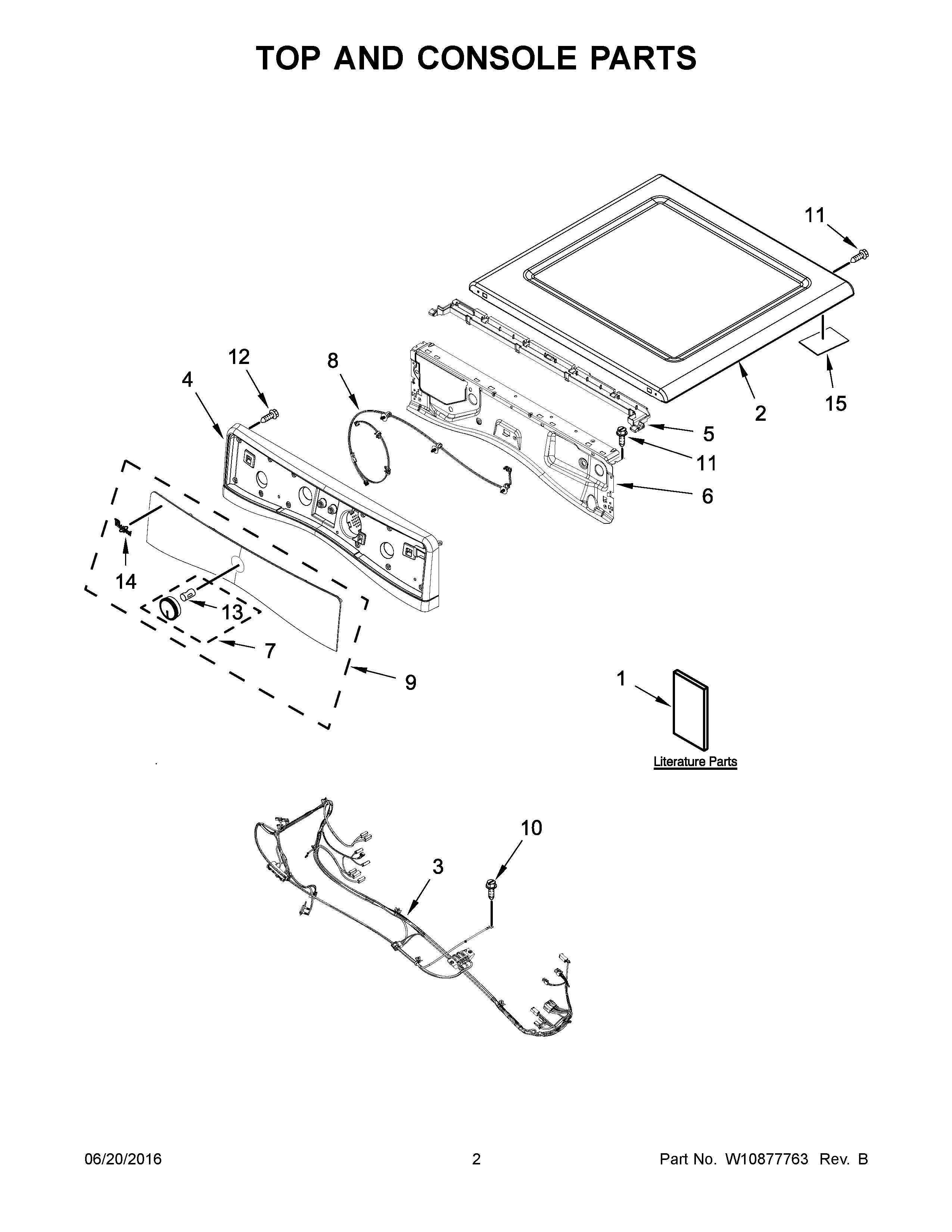 TOP AND CONSOLE PARTS

11
12
8
4
2
15
5
11
6
14
13
7
9
1
Literature Parts
10
3

06/20/2016
2
Part No. W10877763 Rev. B