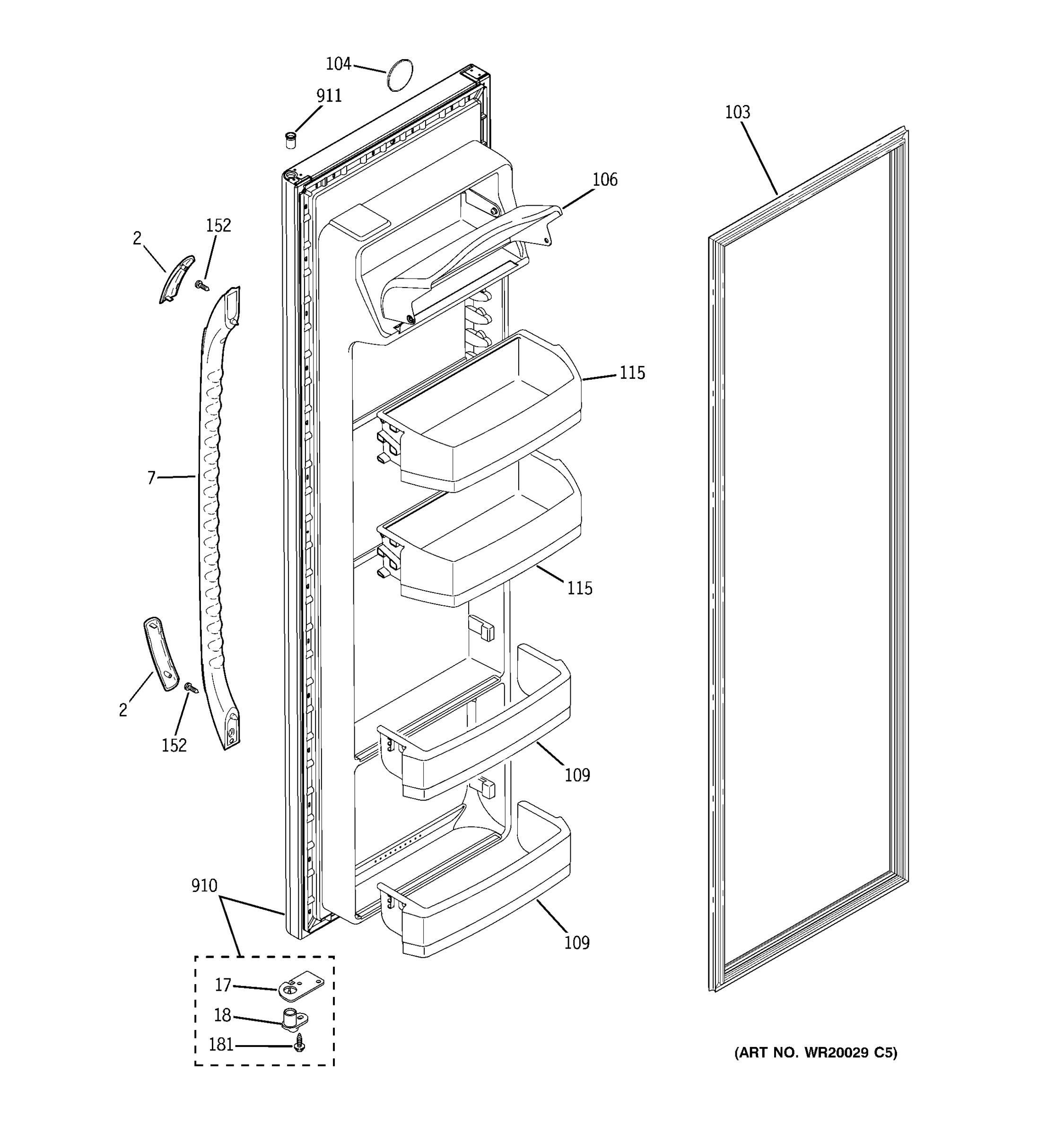 104
911
103
106
2
152
115
7
115
2
152
109
910
109
17
18
181
(ART NO. WR20029 C5)