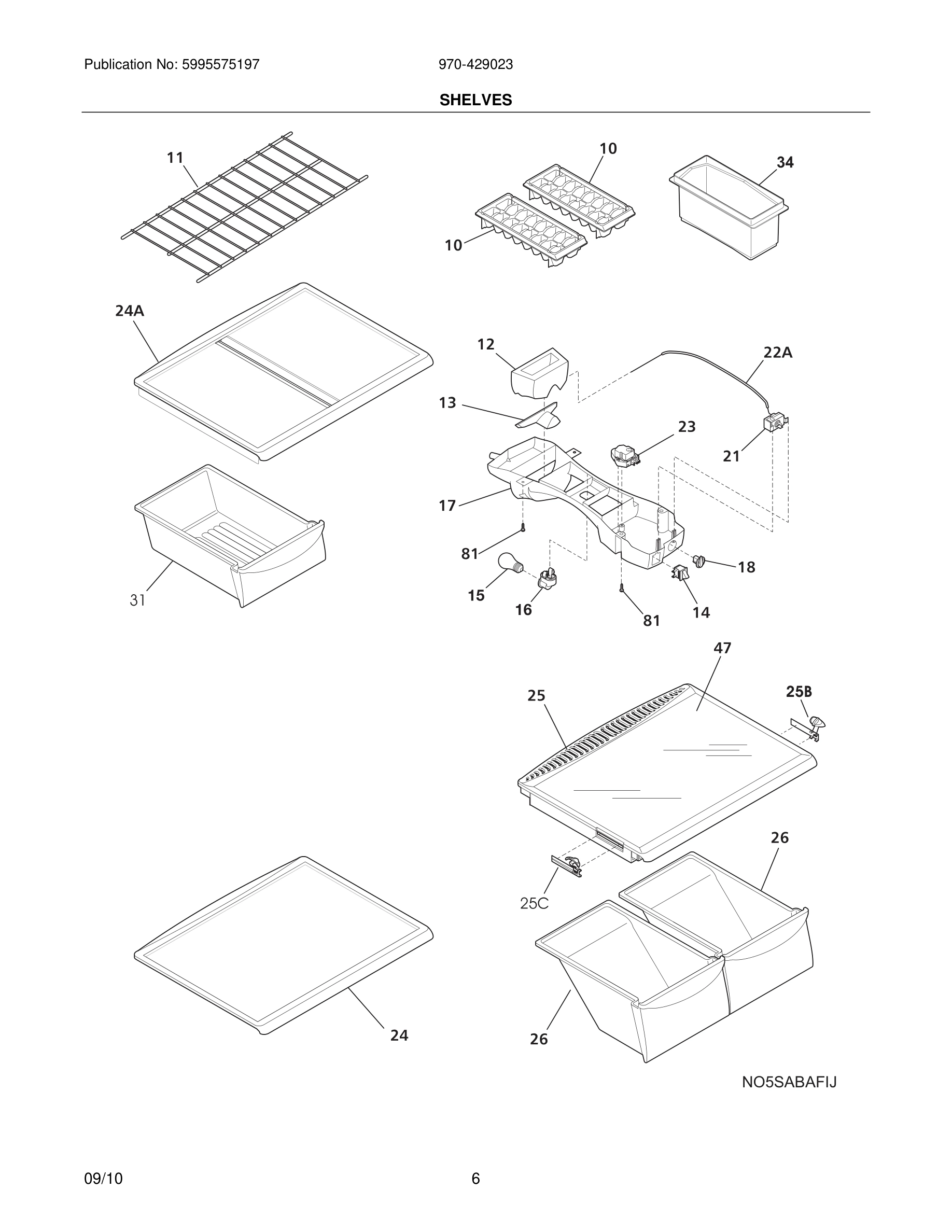 Publication No: 5995575197

970-429023

SHELVES

11

10

34

10

24A

12

22A

13

23

21

17

81

18

15

16

81

14

31

47

25

25B

26

25C

24

26

NO5SABAFIJ

09/10

6