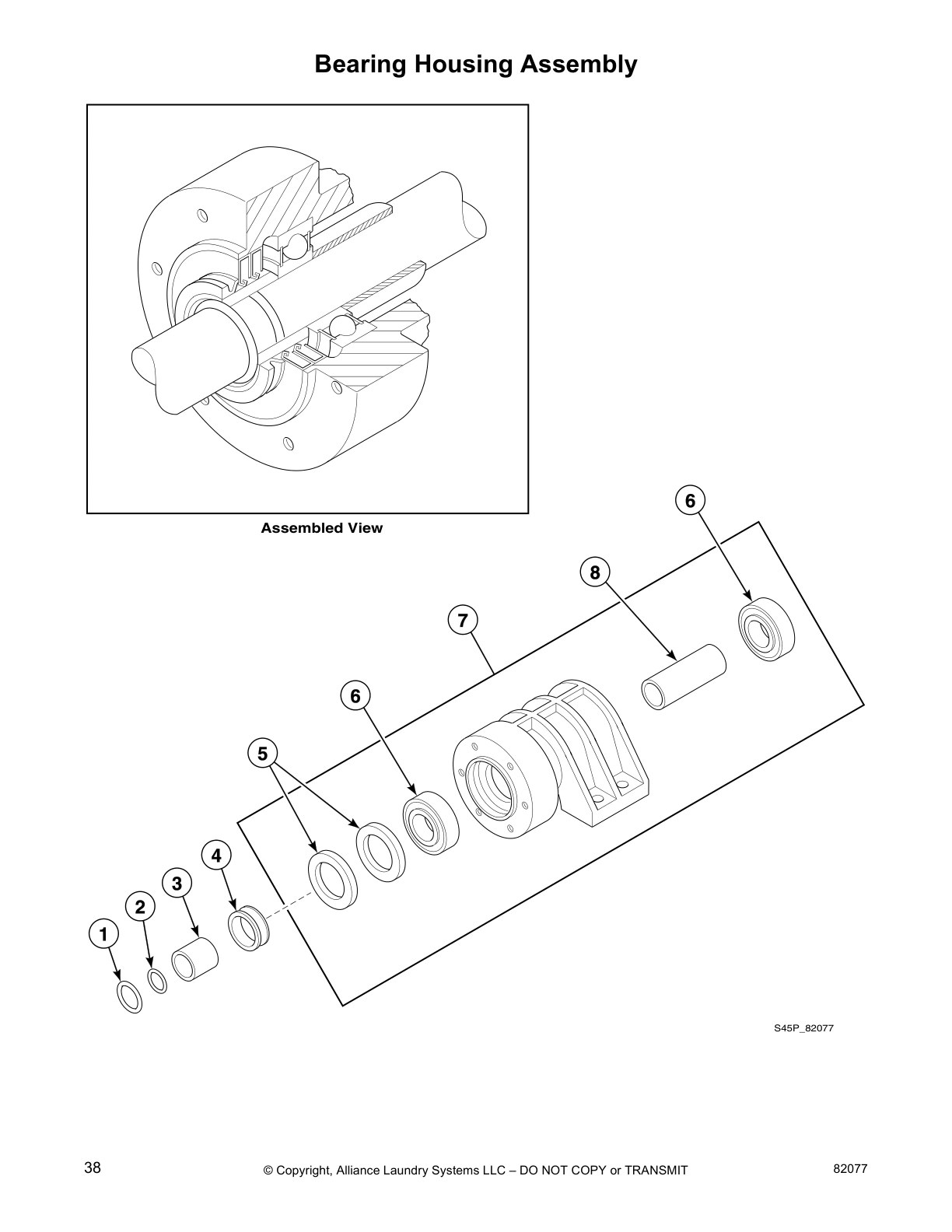 Bearing Housing Assembly

Assembled View

6

8

7

6

5

4

3

2

1

S45P_82077

38 © Copyright, Alliance Laundry Systems LLC – DO NOT COPY or TRANSMIT 82077