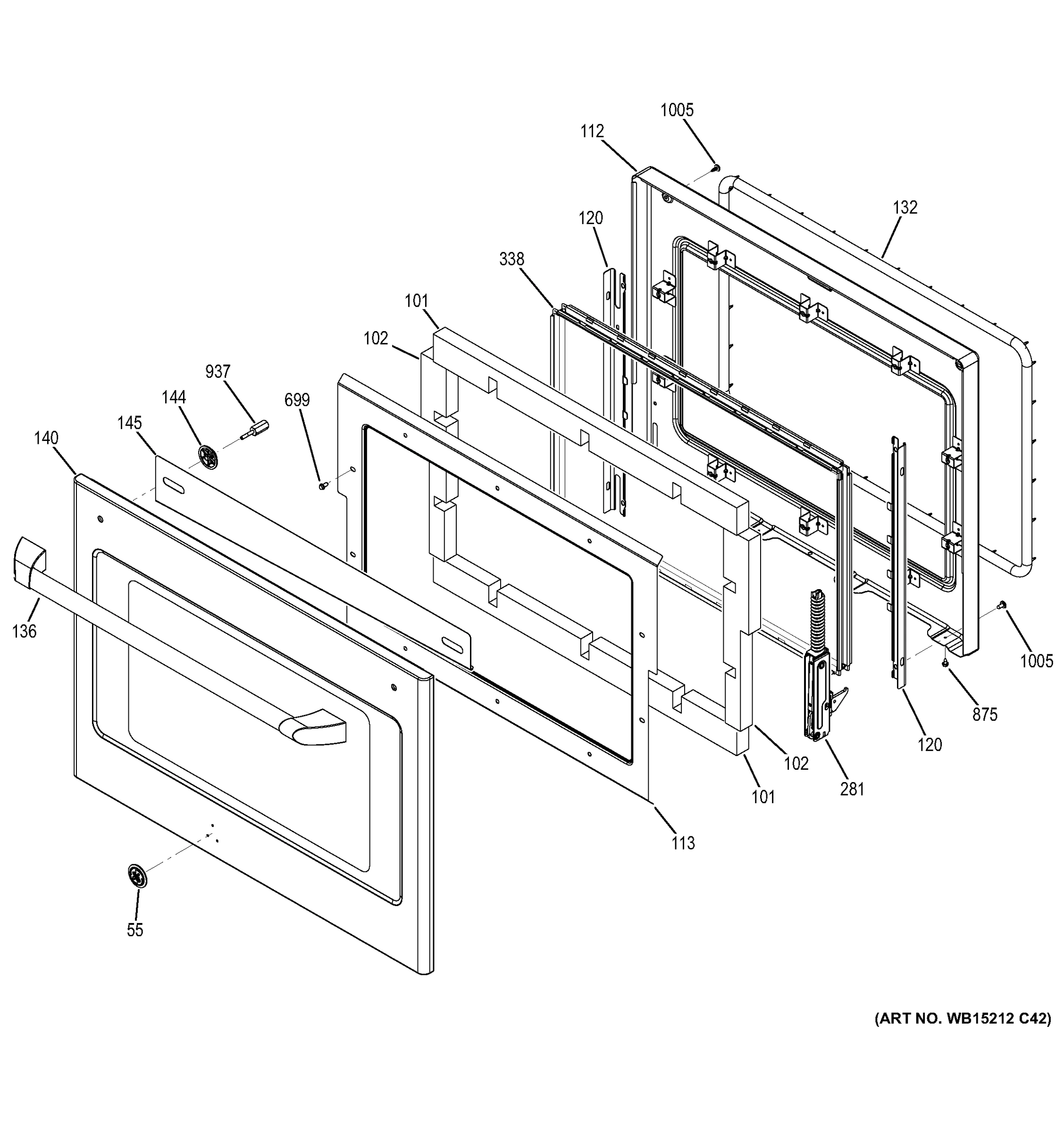 1005
112
132
120
338
101
102
937
144
699
145
140
136
1005
875
120
102
281
101
113
55
(ART NO. WB15212 C42)