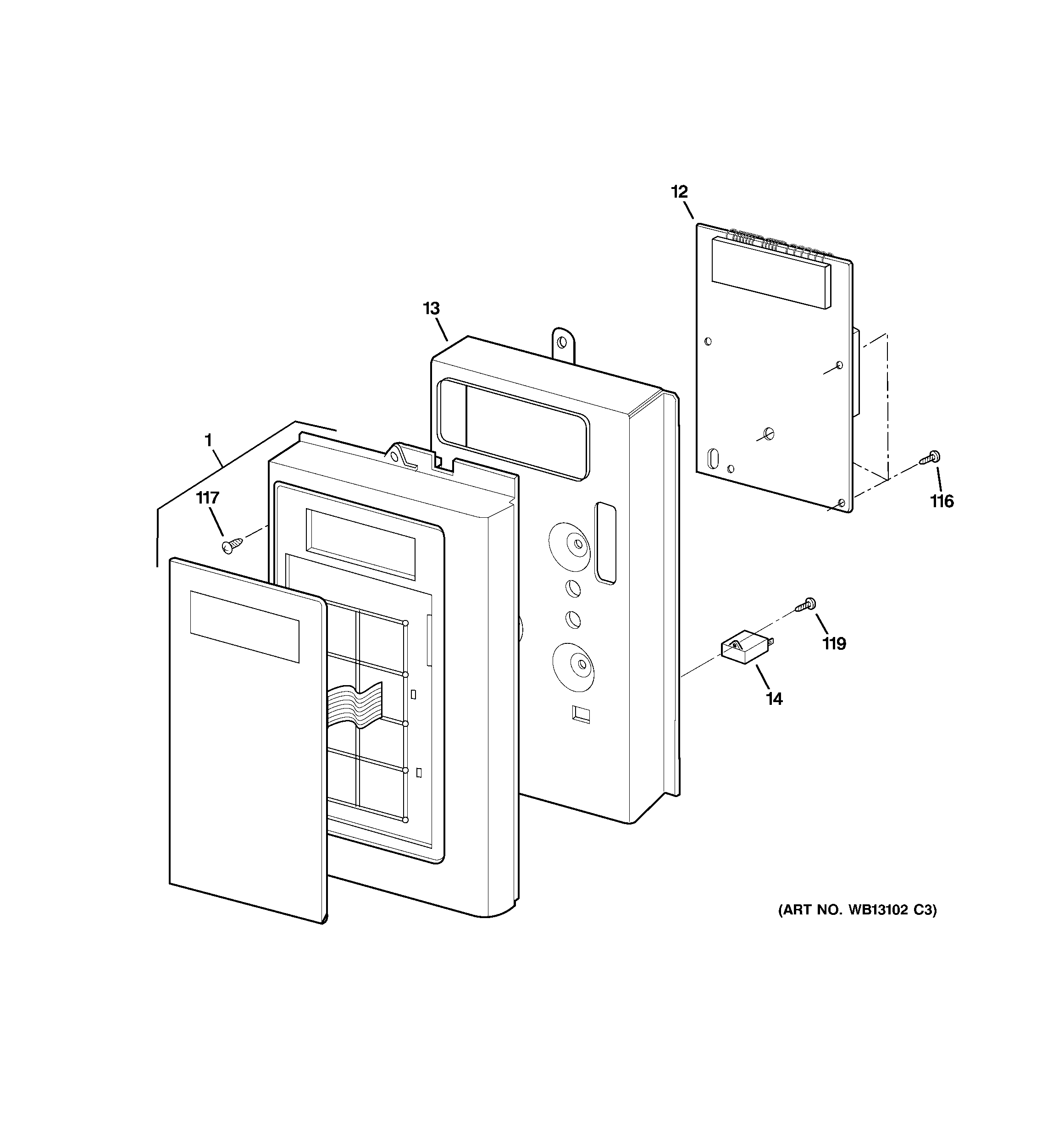 12

13

1

117

116

119

14

(ART NO. WB13102 C3)