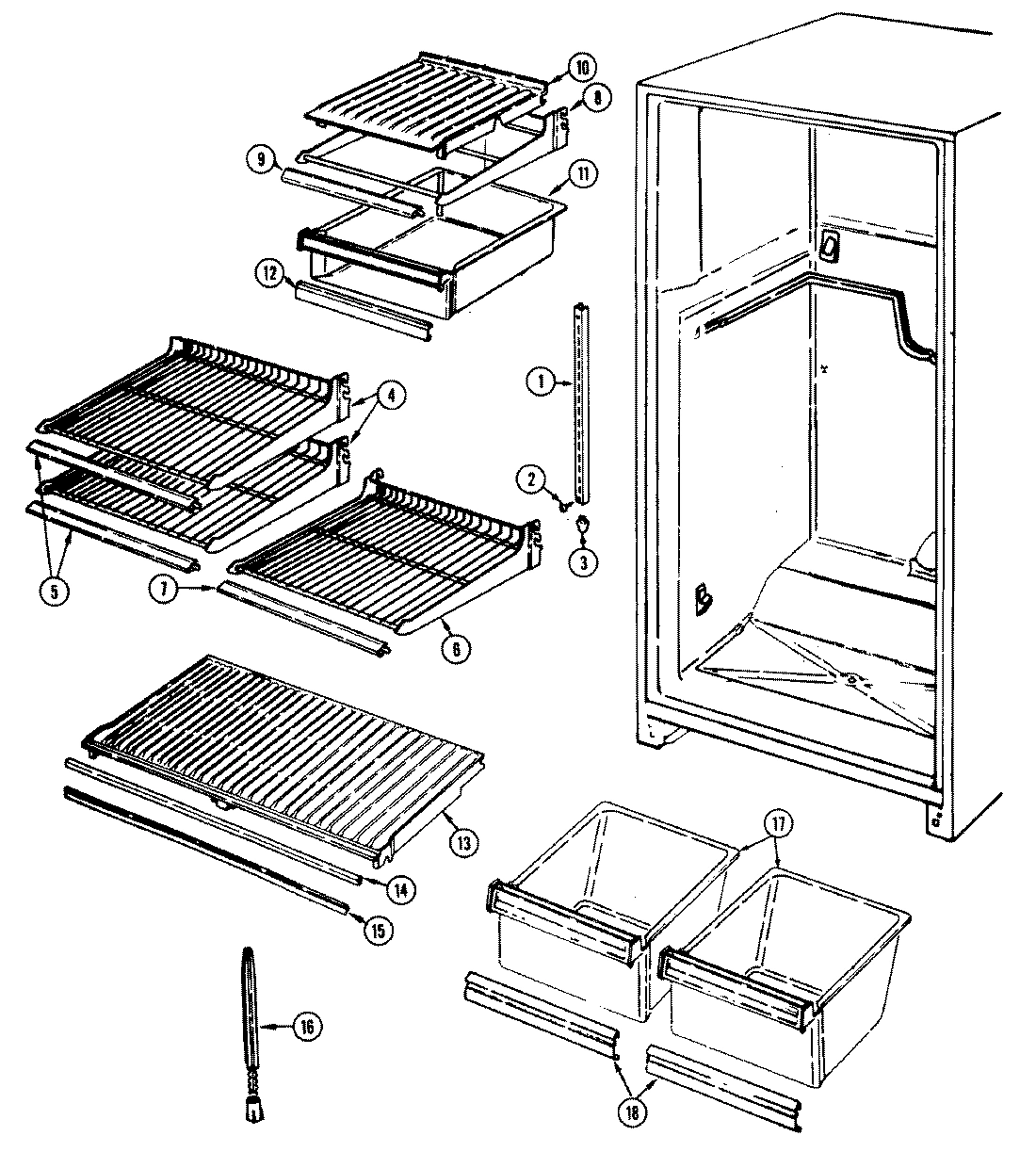 10
8
9
11
12
1
4
2
3
5
7
6
13
14
15
17
16
18