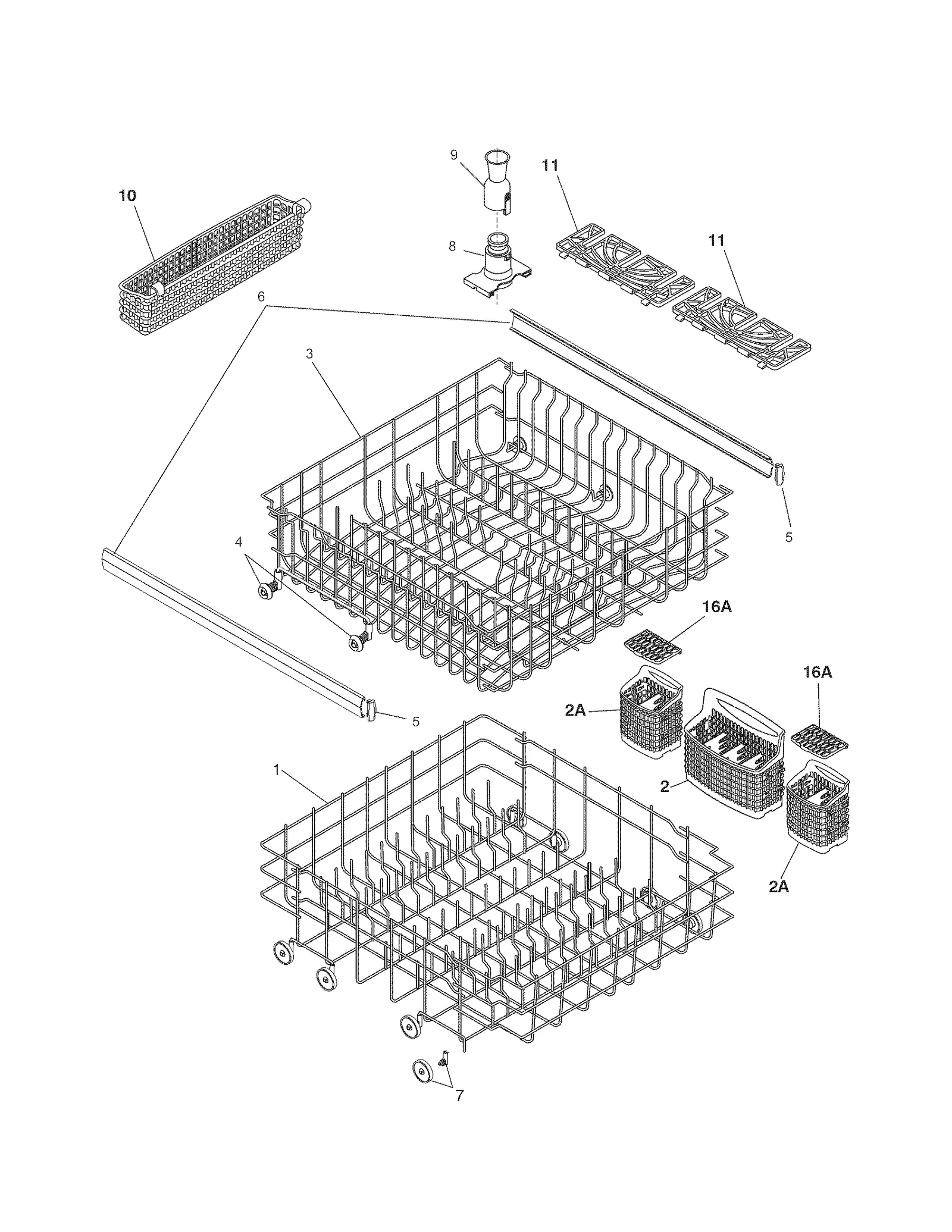 9
11
10
8
11
6
3
5
4
16A
16A
2A
5
1
2
2A
7