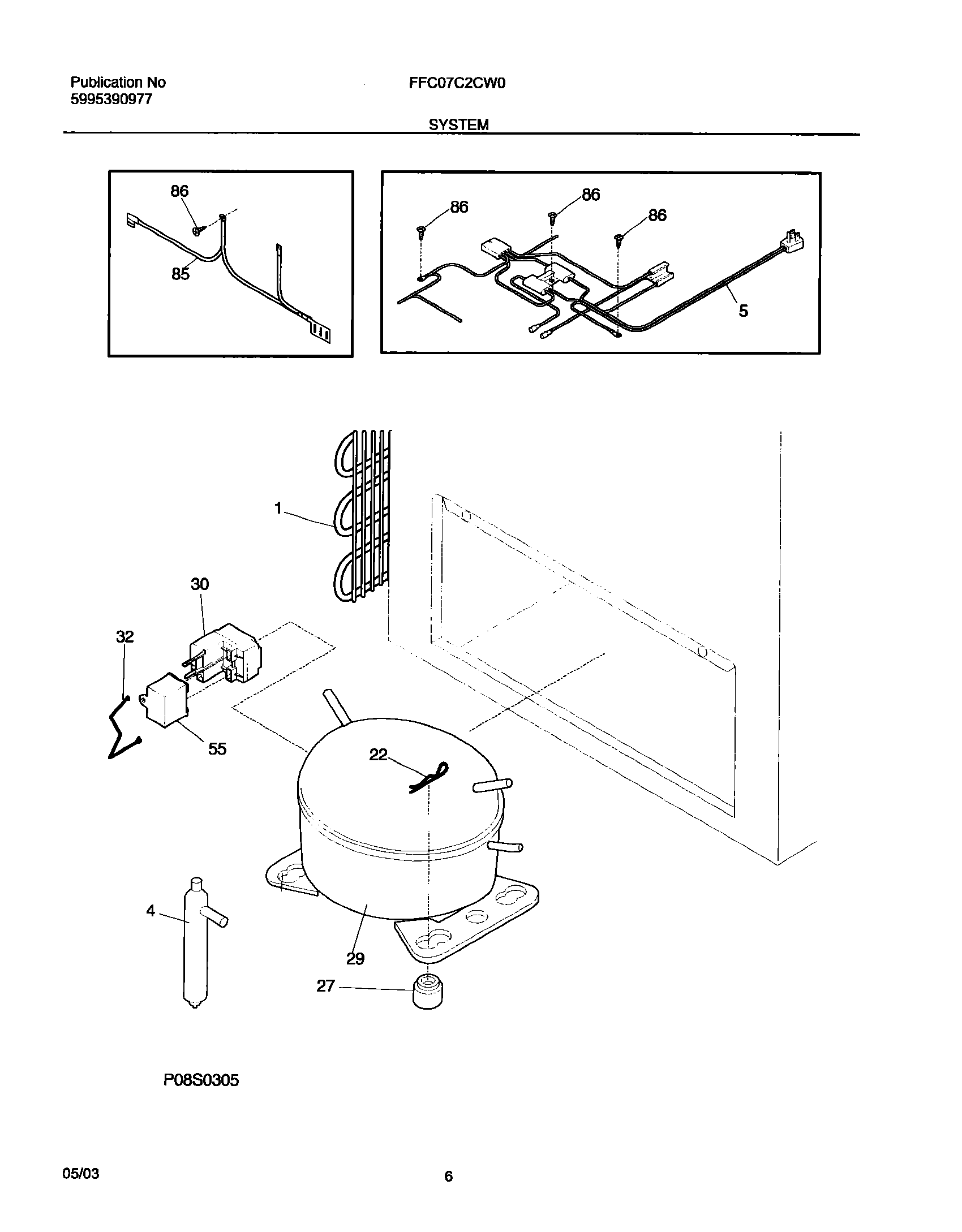 Publication No
5995390977

FFC07C2CW0

SYSTEM

86
85

86
86
86
5

1
30
32
55
22
4
29
27

P08S0305

05/03

6