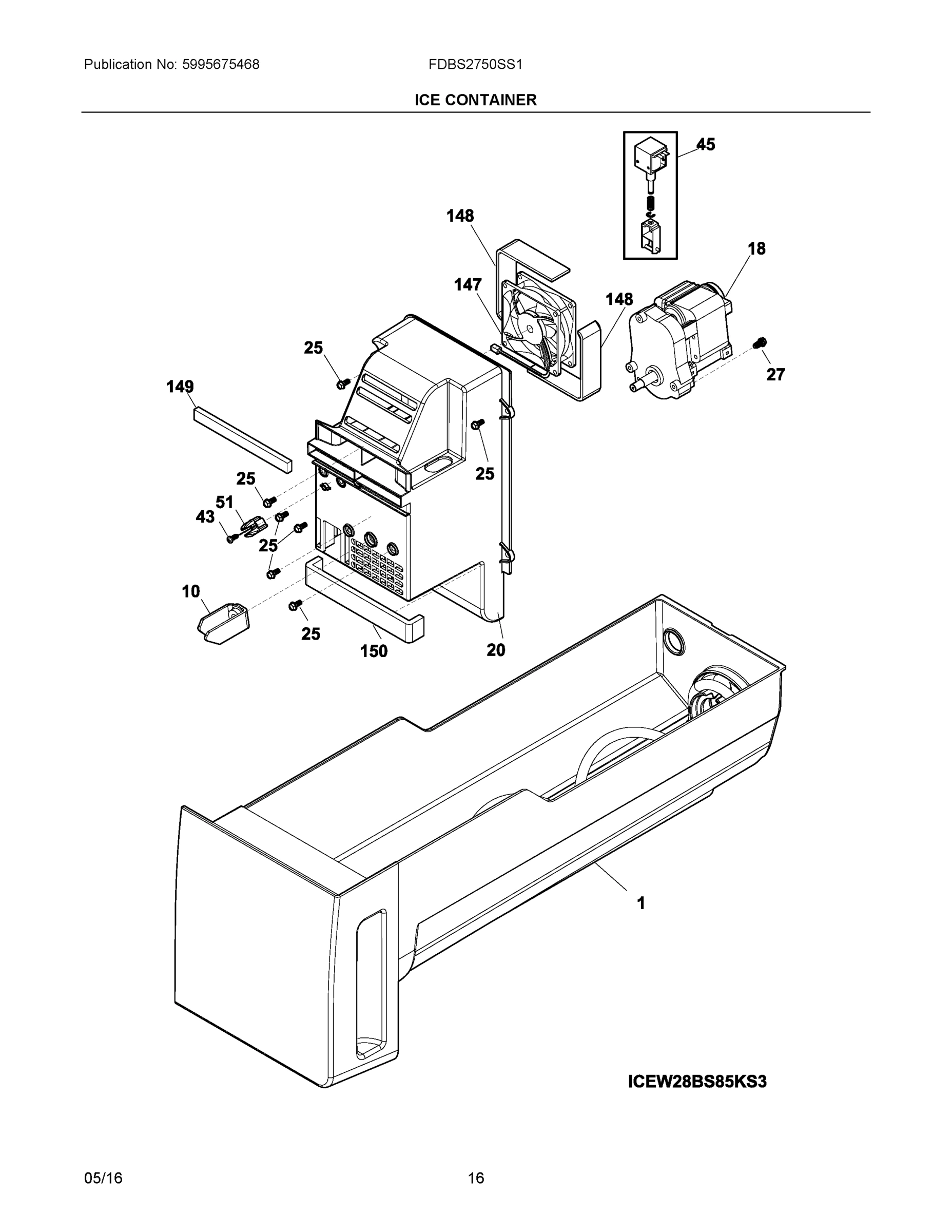 Publication No: 5995675468

FDBS2750SS1

ICE CONTAINER

45

148

18

147

148

25

27

149

25

25

51

43

25

10

25

150

20

1

ICEW28BS85KS3

05/16

16