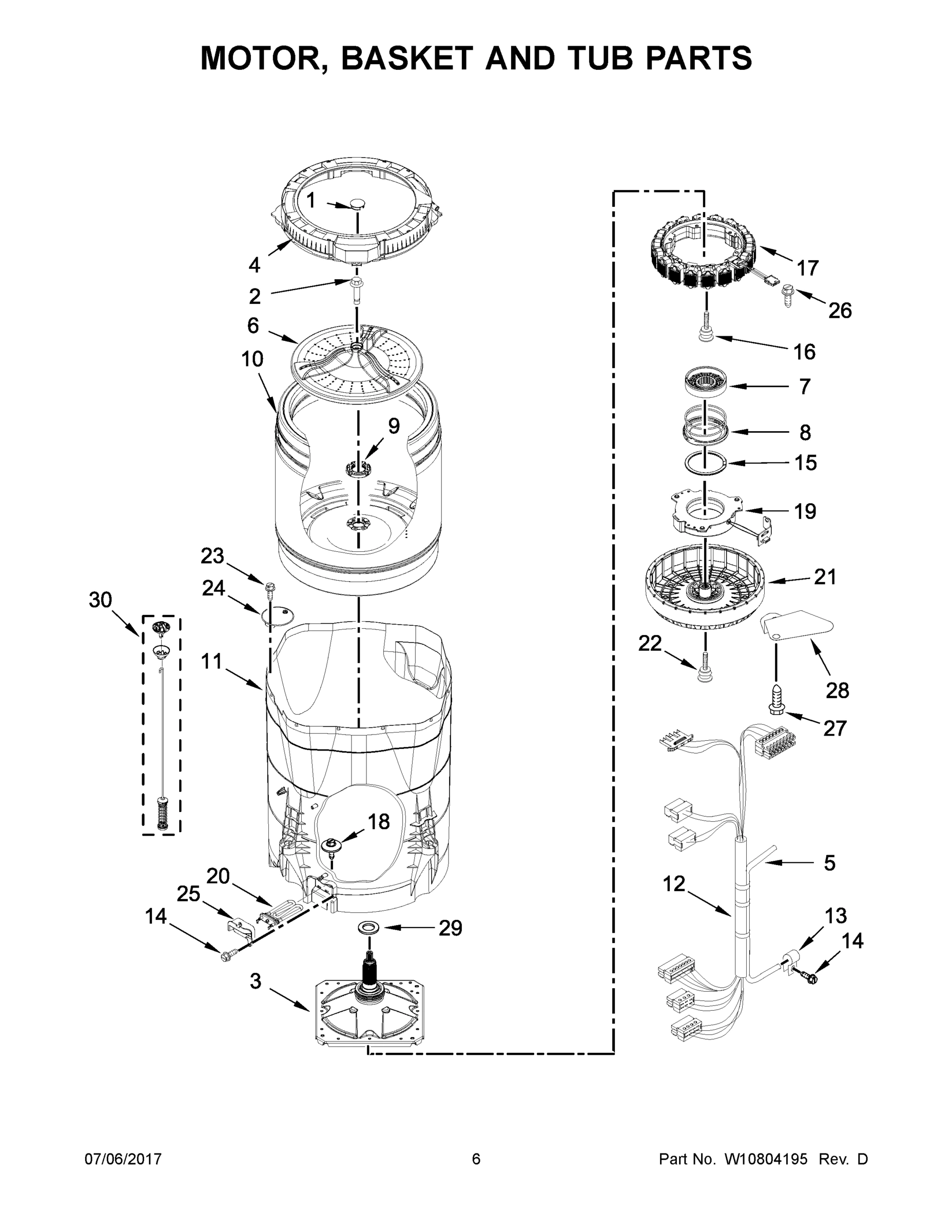 MOTOR, BASKET AND TUB PARTS

1
4
2
6
10
9
23
24
30
11
18
20
25
14
29
3
17
26
16
7
8
15
19
21
22
28
27
5
12
13
14

07/06/2017 6 Part No. W10804195 Rev. D