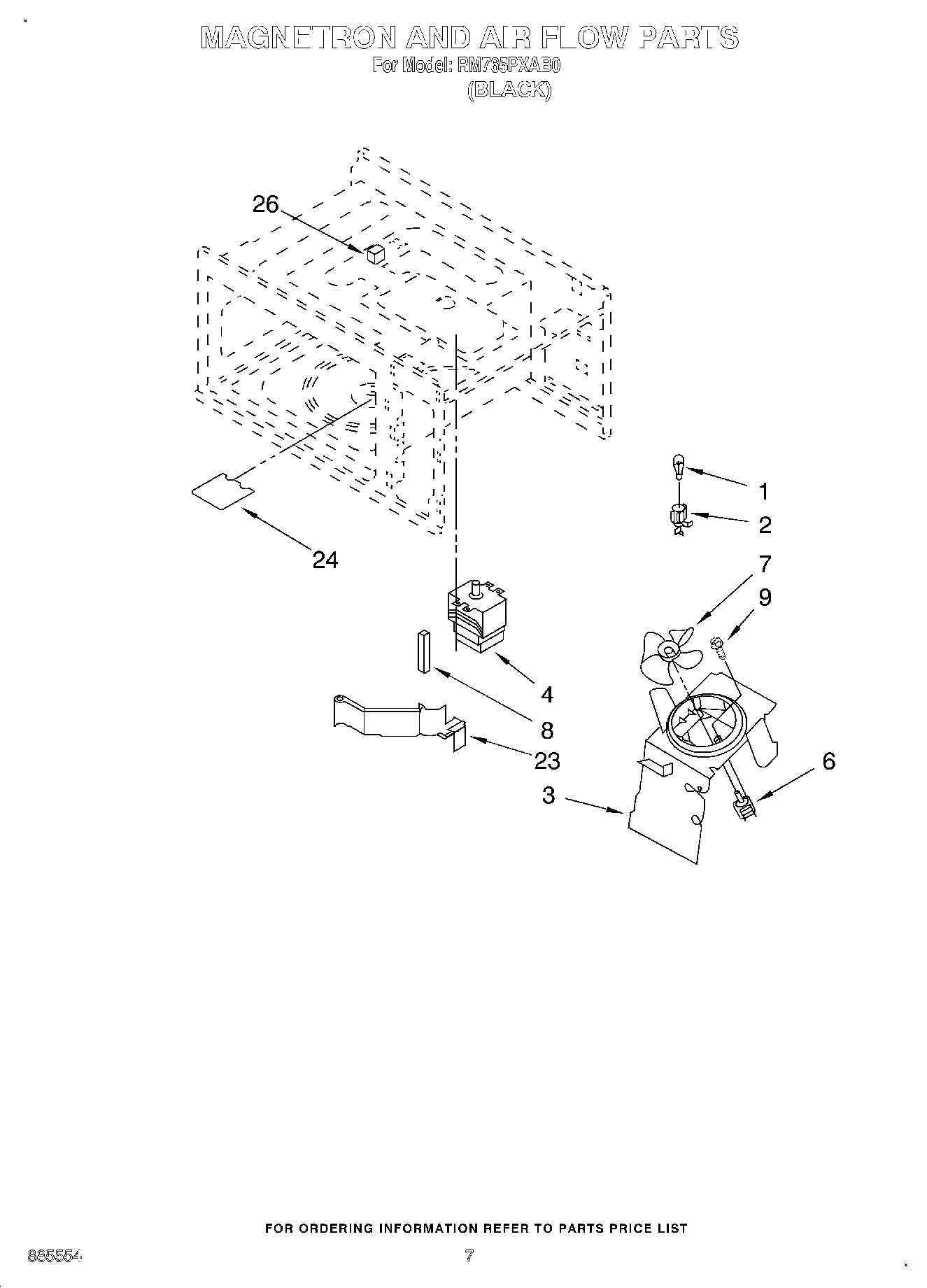 MAGNETRON AND AIR FLOW PARTS
For Model: RM765PXAB0
(BLACK)

26

1

2

24

7

9

4

8

23

6

3

FOR ORDERING INFORMATION REFER TO PARTS PRICE LIST

885554

7