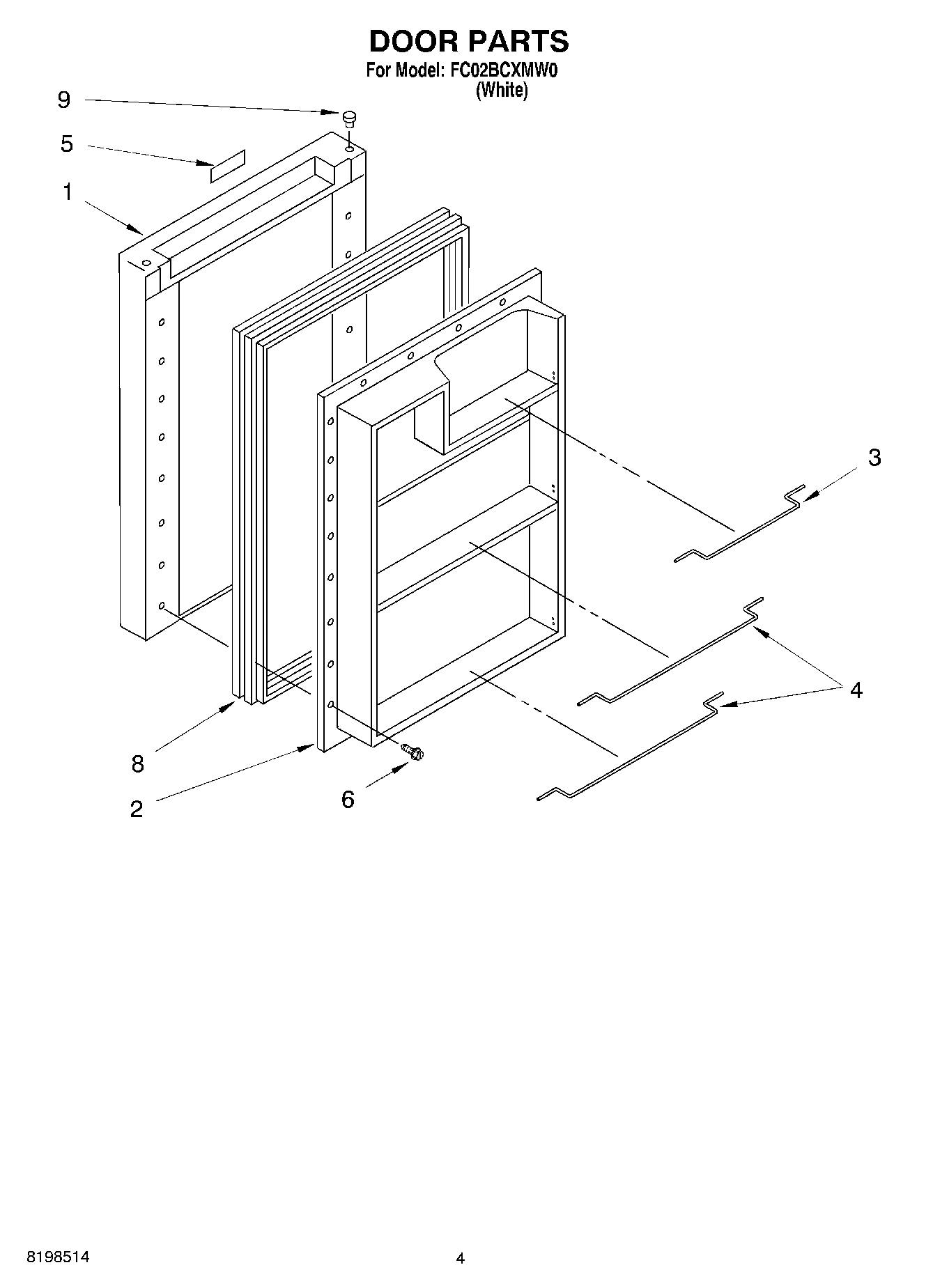 DOOR PARTS
For Model: FC02BCXMW0
(White)

9
5
1
3
4
8
2
6

8198514

4