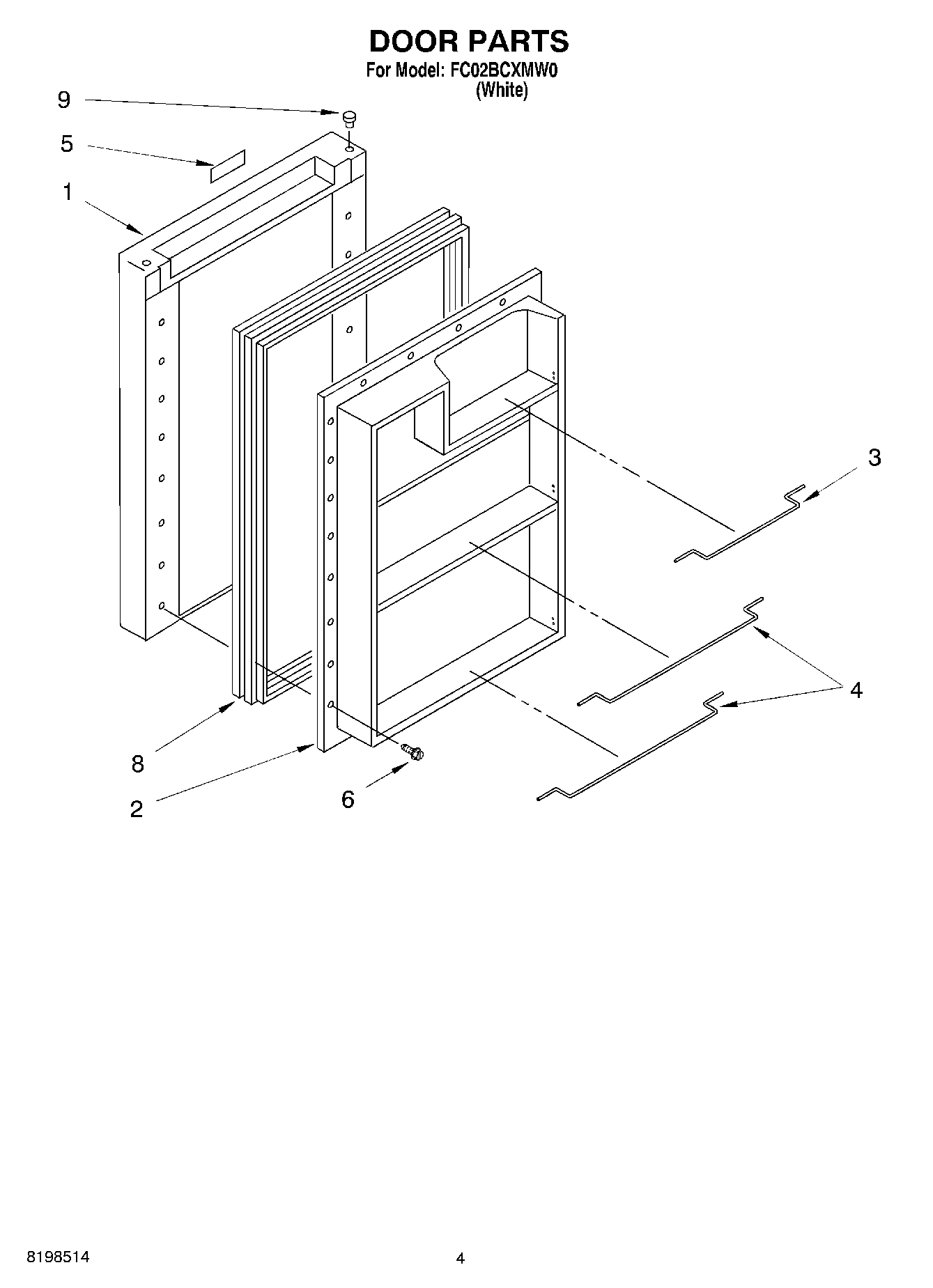 DOOR PARTS
For Model: FC02BCXMW0
(White)

9
5
1
3
4
8
2
6

8198514
4