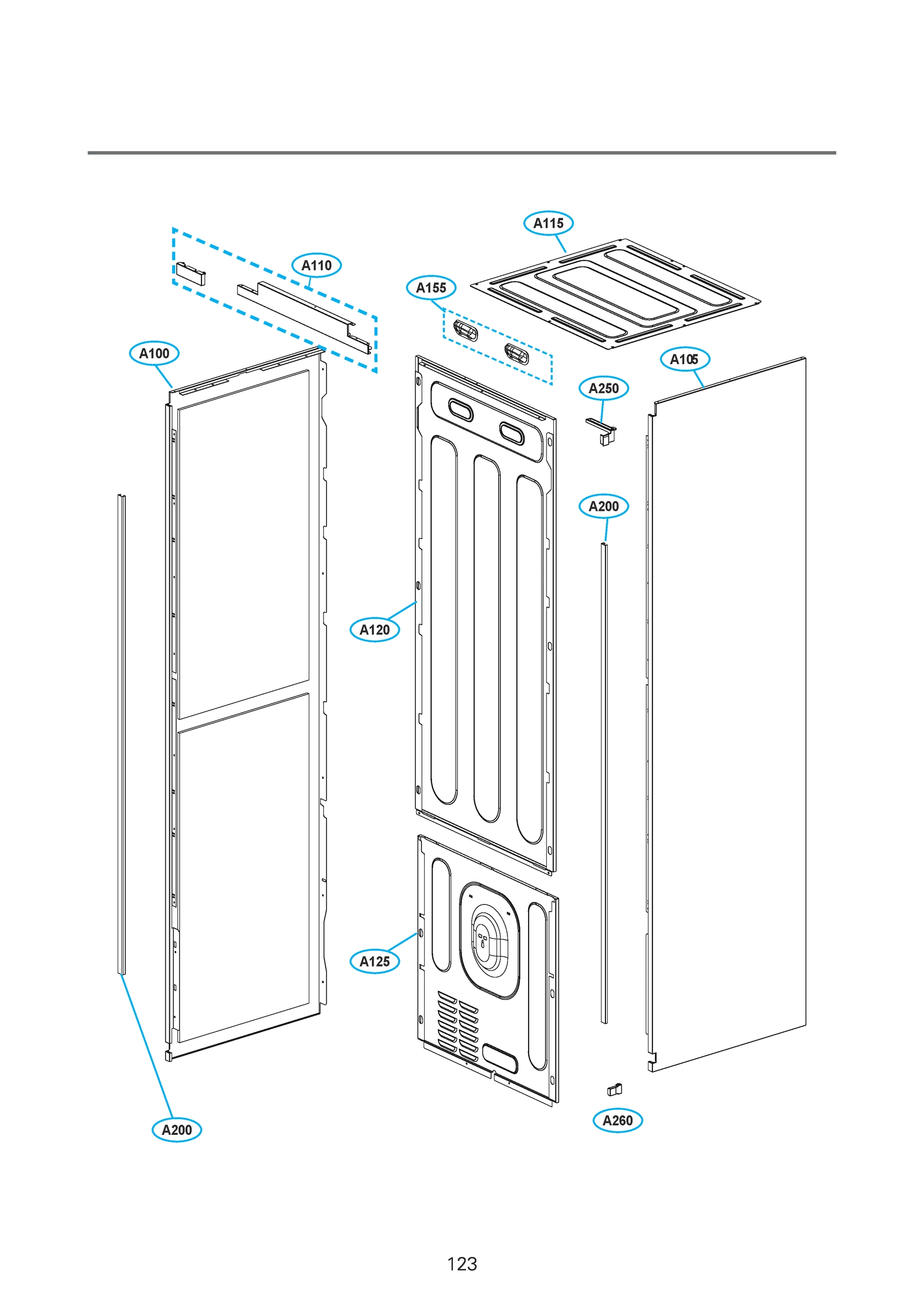 A115

A110

A155

A100

A105

A250

A200

A120

A125

A200

A260

123