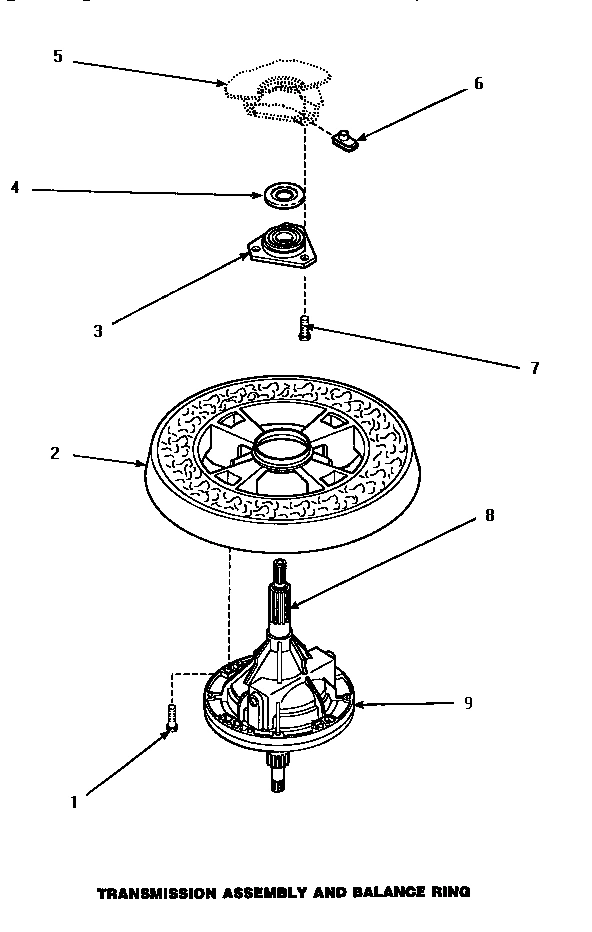 5
6
4
3
7
2
8
9
1

TRANSMISSION ASSEMBLY AND BALANCE RING