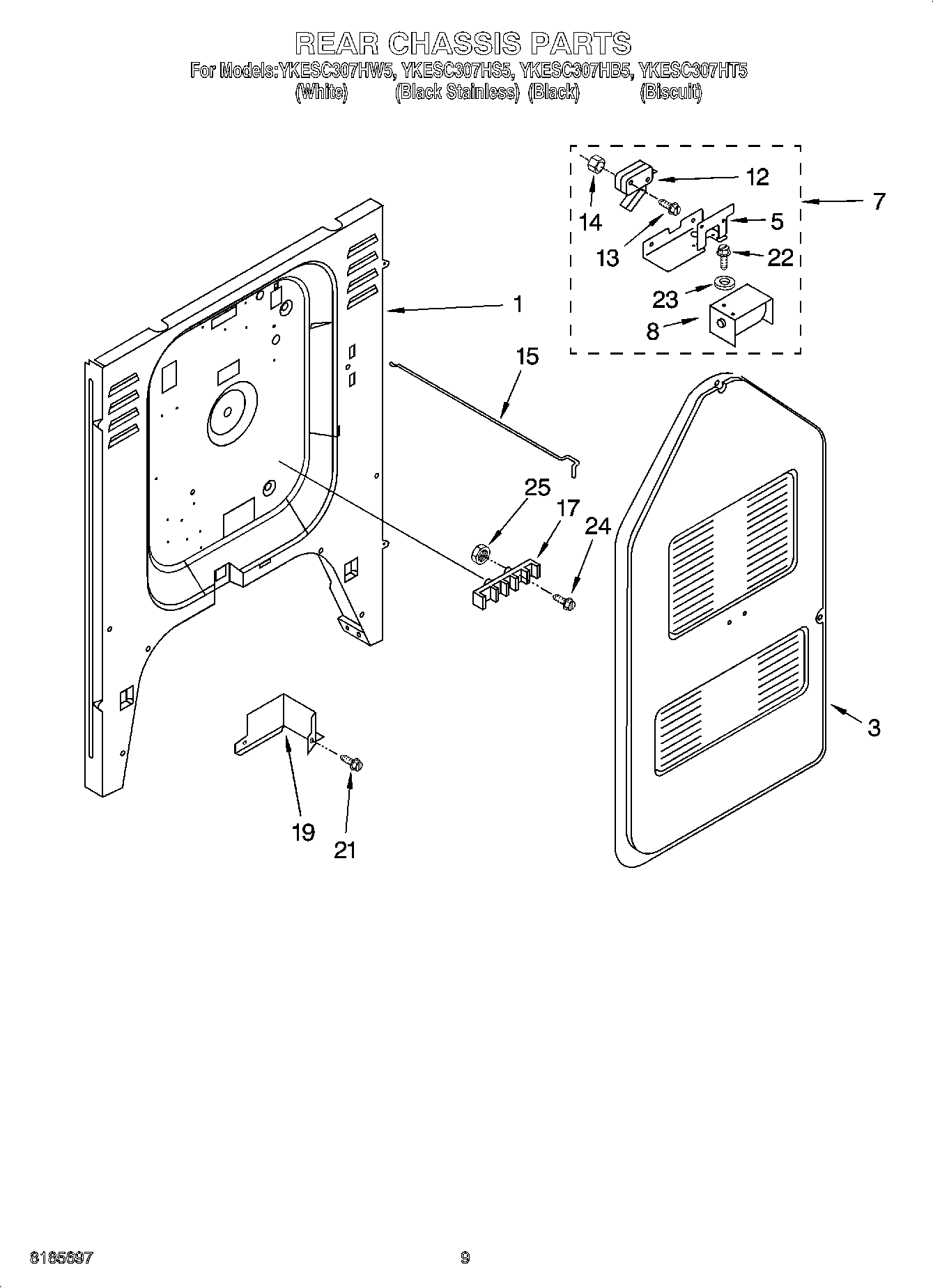 REAR CHASSIS PARTS

For Models:YKESC307HW5, YKESC307HS5, YKESC307HB5, YKESC307HT5
(White) (Black Stainless) (Black) (Biscuit)

12
7
14
5
13
22
23
8
1
15
25
17
24
3
19
21

8185697

9