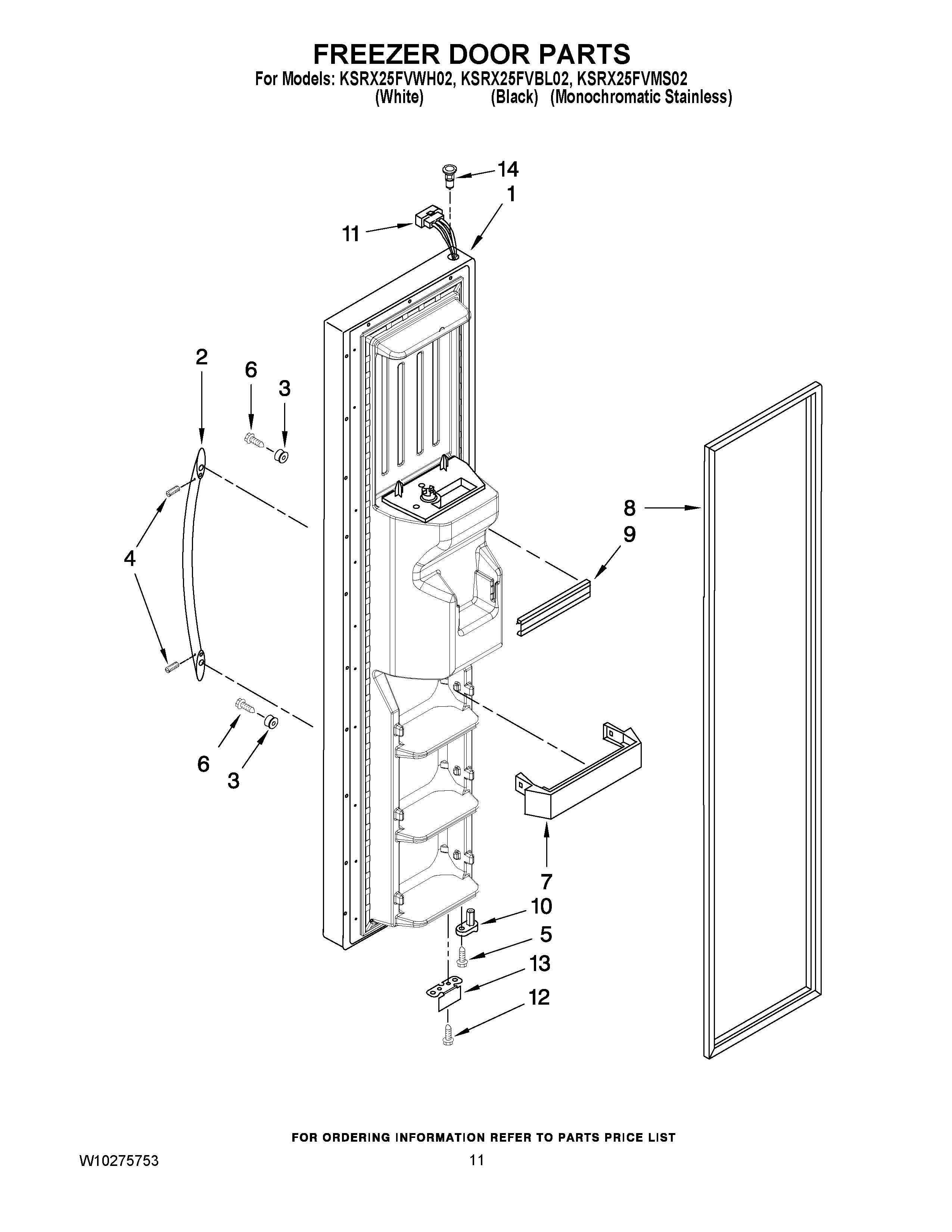 FREEZER DOOR PARTS
For Models: KSRX25FVWH02, KSRX25FVBL02, KSRX25FVMS02
(White) (Black) (Monochromatic Stainless)

14
1
11
2
6
3
4
8
9
6
3
7
10
5
13
12

FOR ORDERING INFORMATION REFER TO PARTS PRICE LIST

W10275753
11