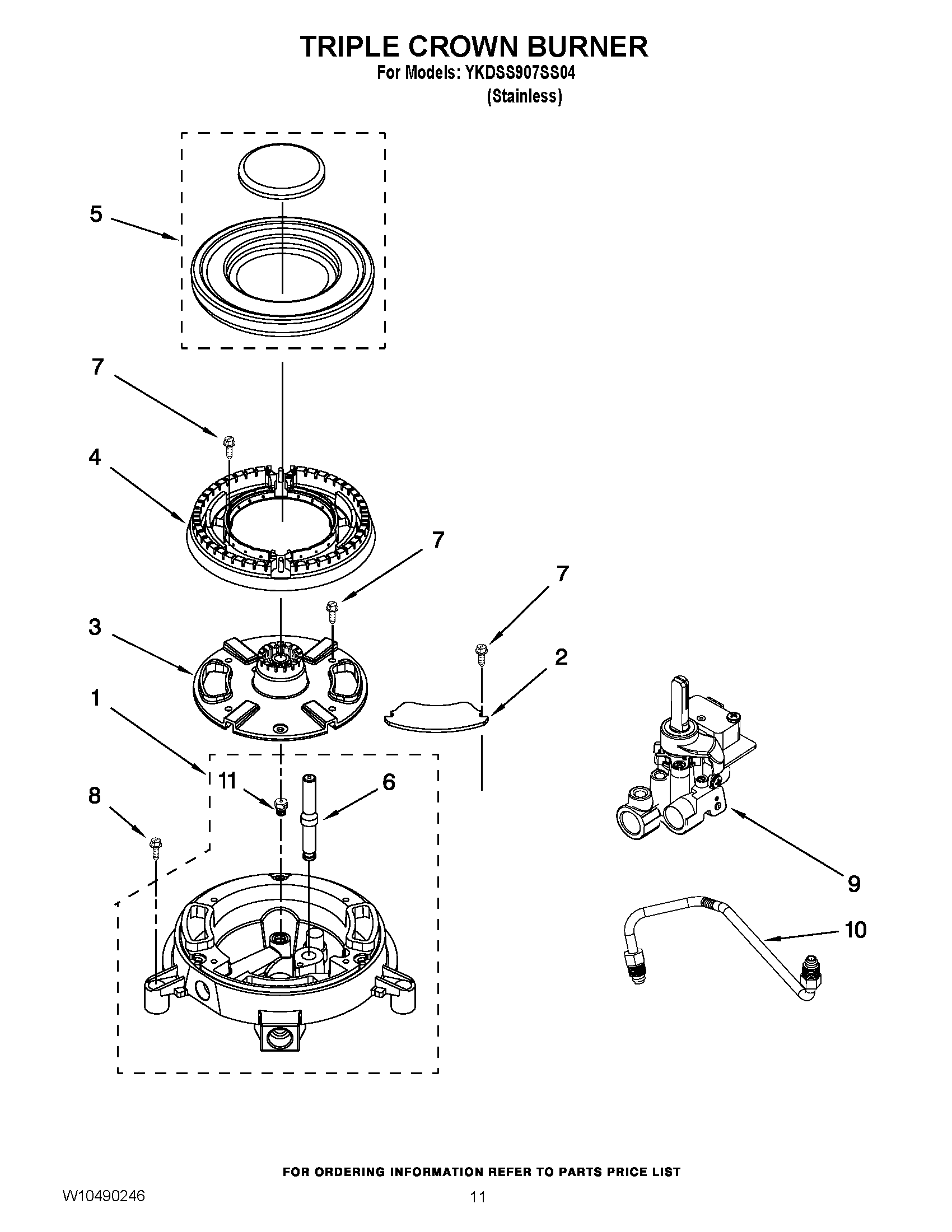 TRIPLE CROWN BURNER
For Models: YKDSS907SS04
(Stainless)

5
7
4
7
7
3
2
1
11
6
8
9
10

FOR ORDERING INFORMATION REFER TO PARTS PRICE LIST

W10490246

11