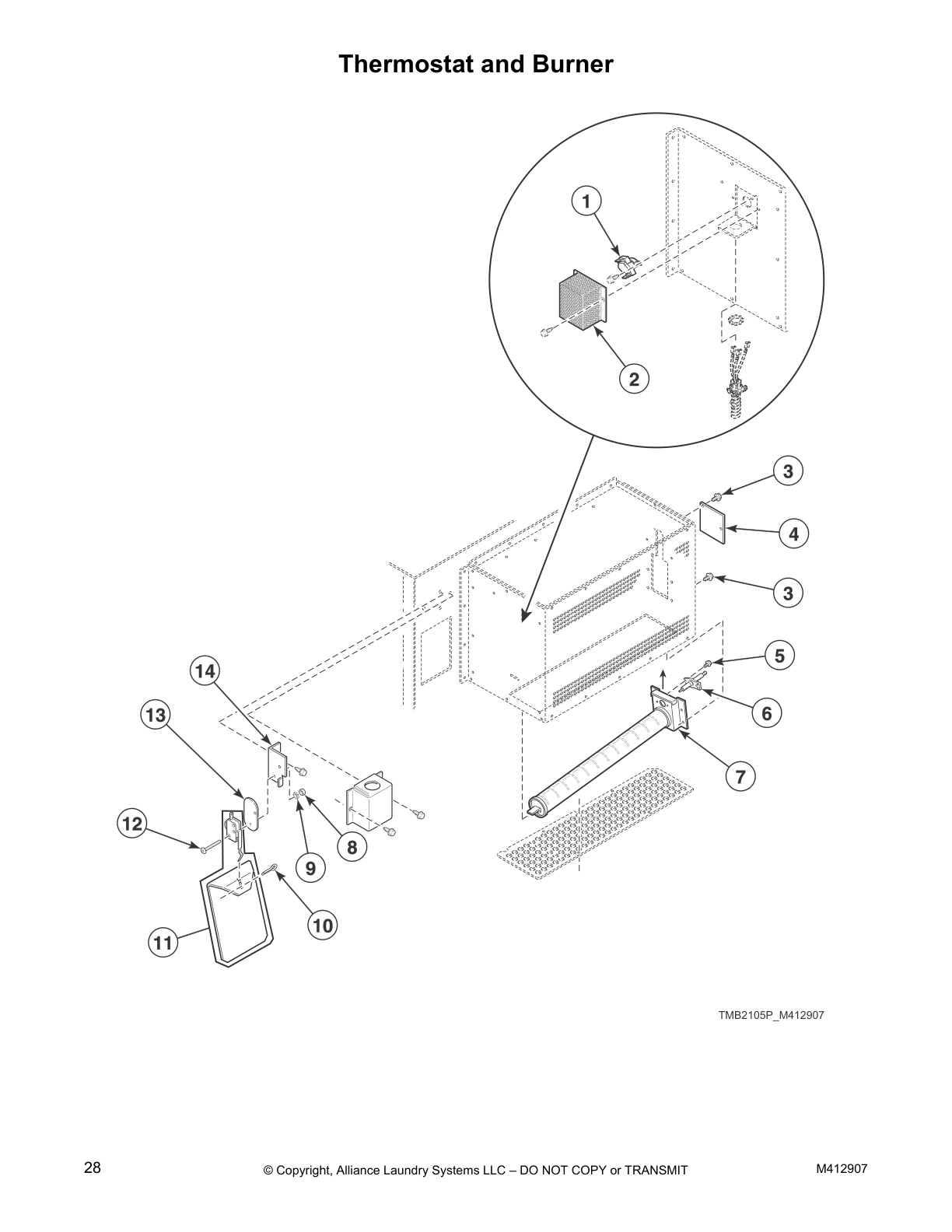 Thermostat and Burner

1

2

3

4

3

5

6

7

14

13

12

8

9

10

11

TMB2105P_M412907

28

© Copyright, Alliance Laundry Systems LLC – DO NOT COPY or TRANSMIT

M412907