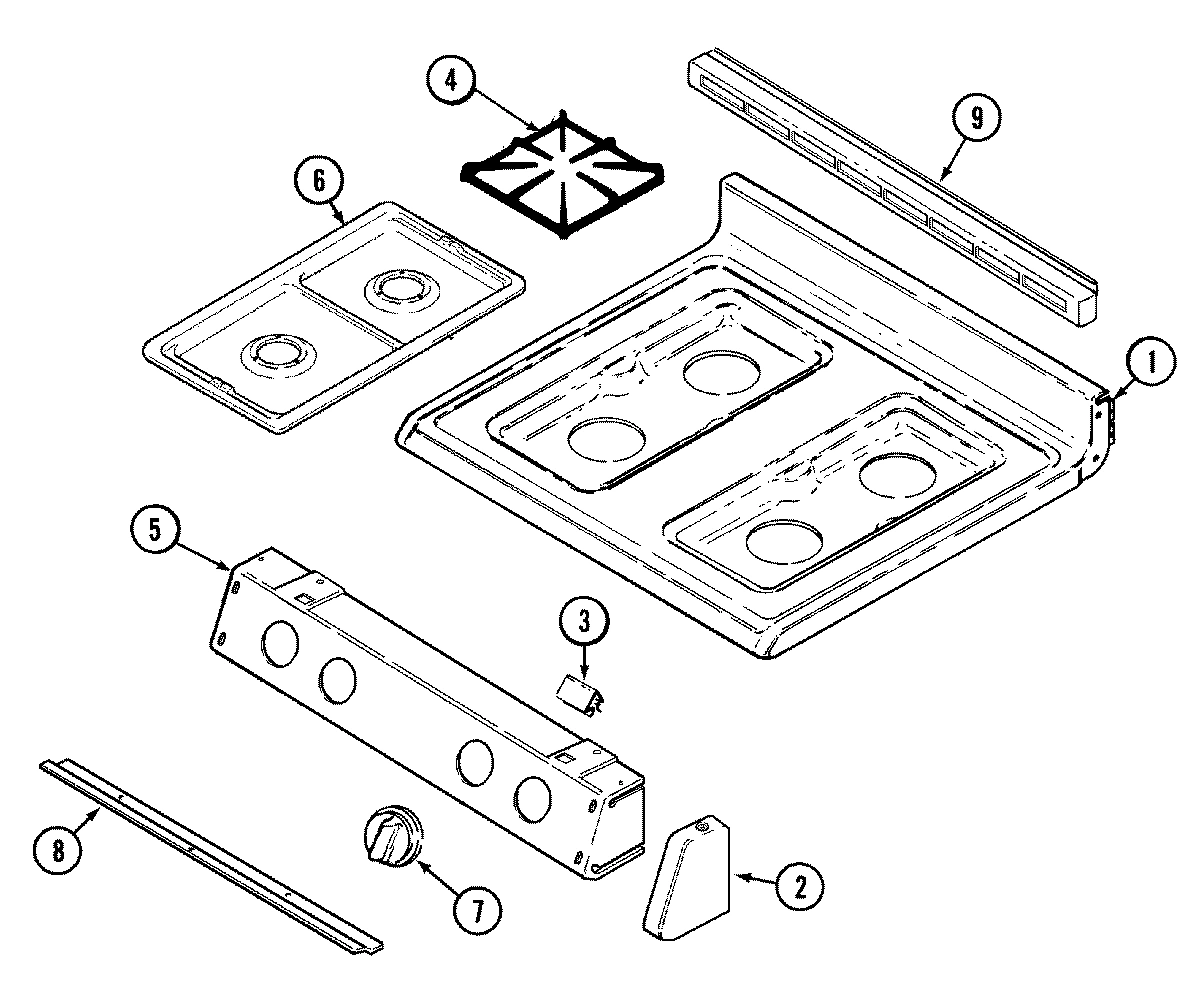 4
9
6
1
5
3
8
7
2