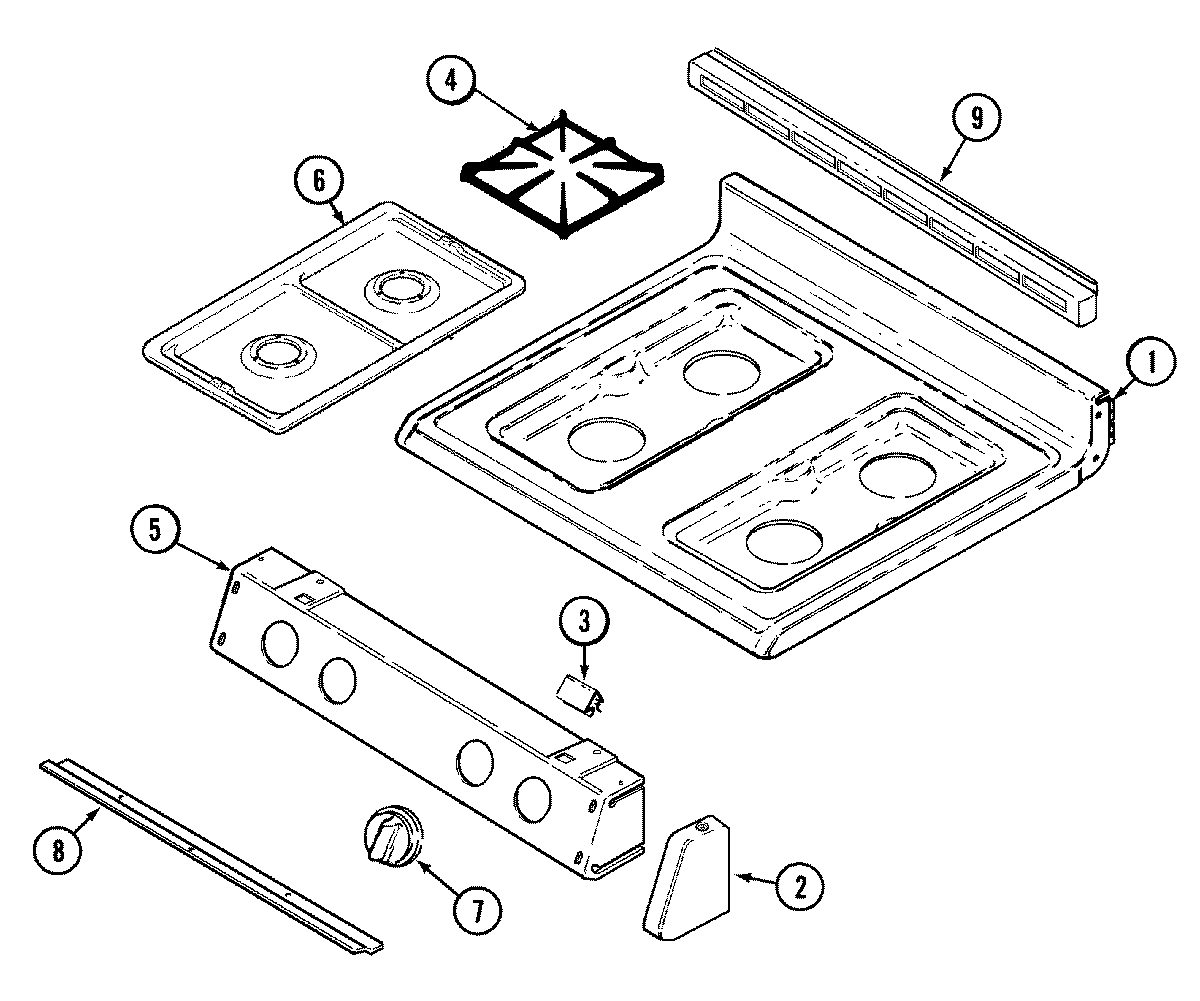 4
9
6
1
5
3
8
7
2