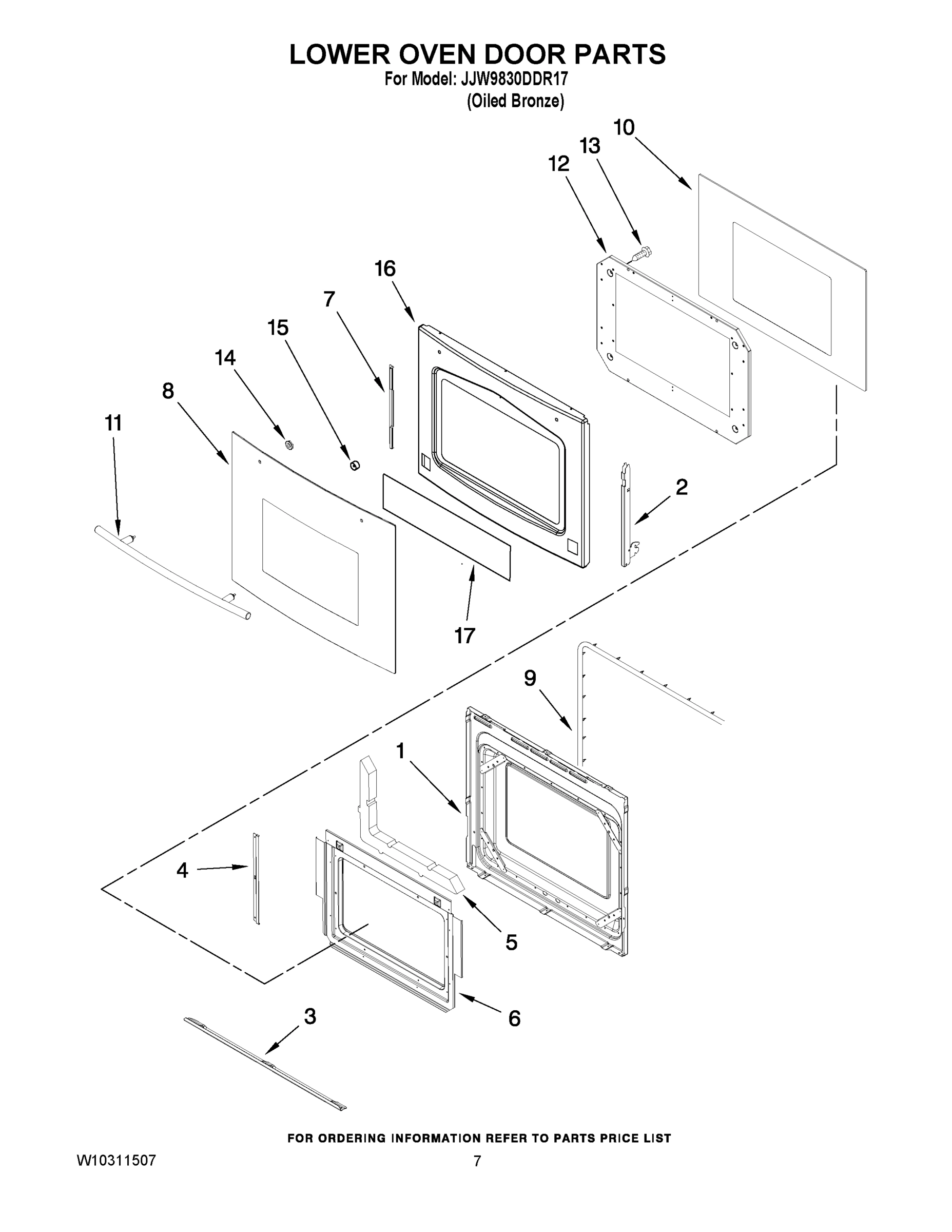 LOWER OVEN DOOR PARTS
For Model: JJW9830DDR17
(Oiled Bronze)

10
13
12
16
7
15
14
8
11
2
17
9
1
4
5
6
3

FOR ORDERING INFORMATION REFER TO PARTS PRICE LIST

W10311507

7