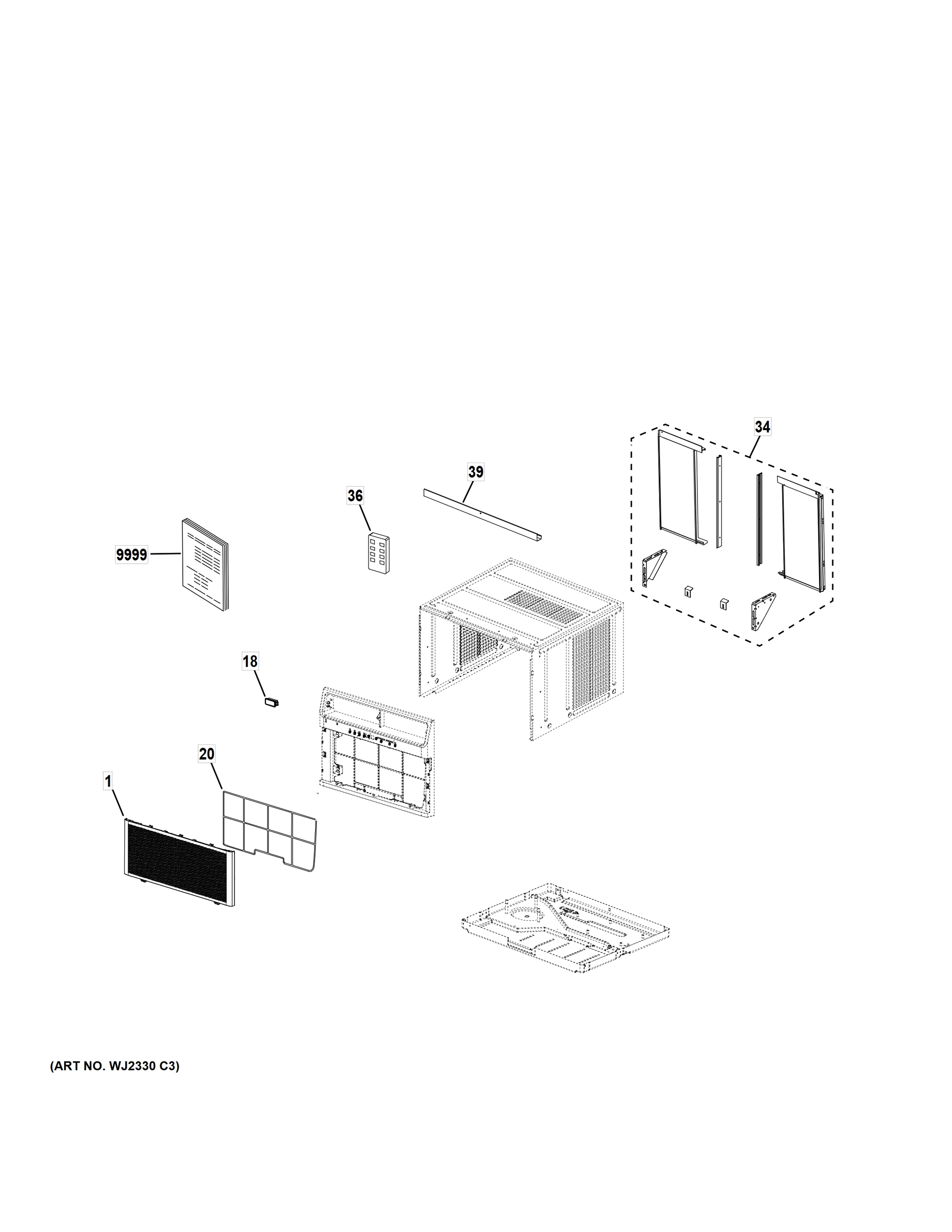 34

39

36

9999

18

20

1

(ART NO. WJ2330 C3)