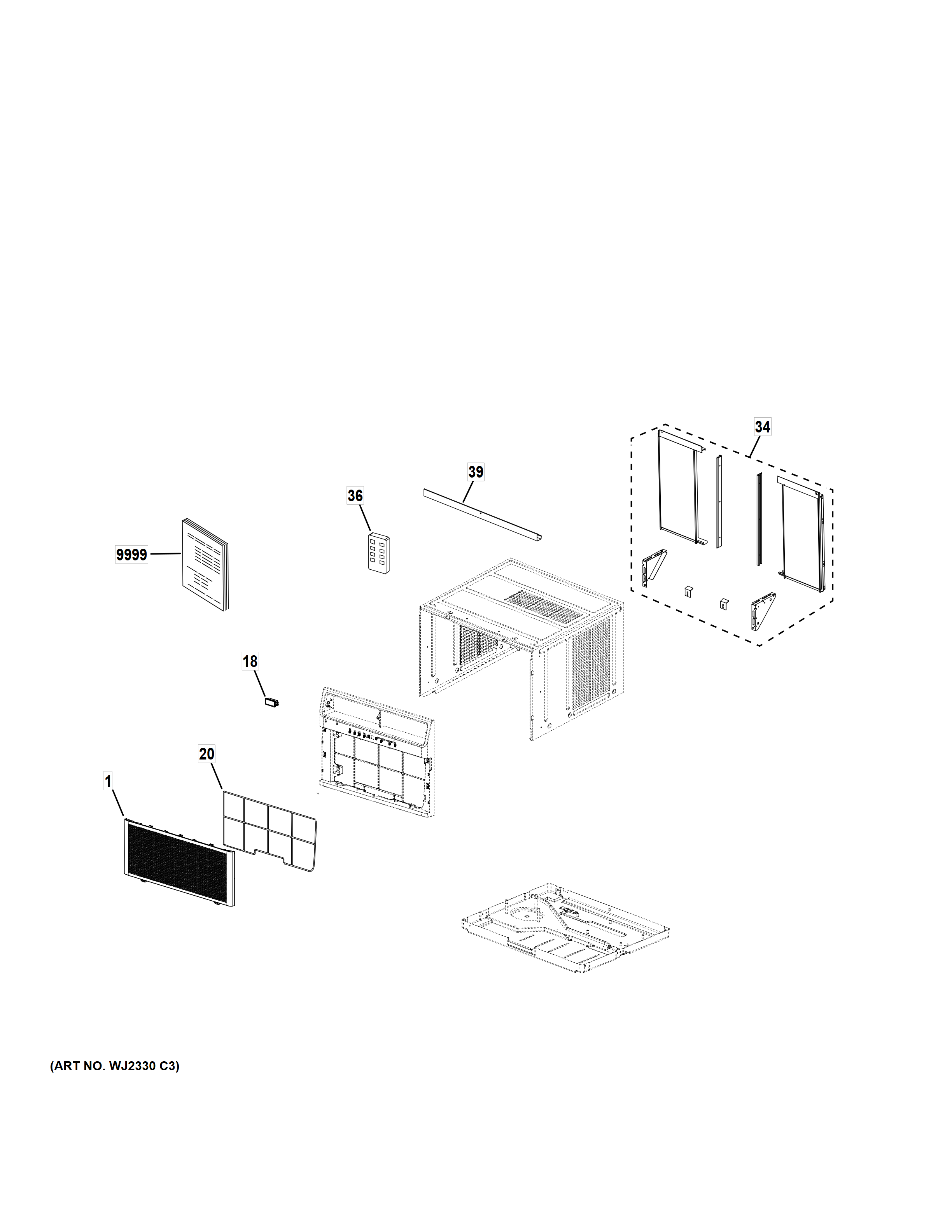 34

39

36

9999

18

20

1

(ART NO. WJ2330 C3)