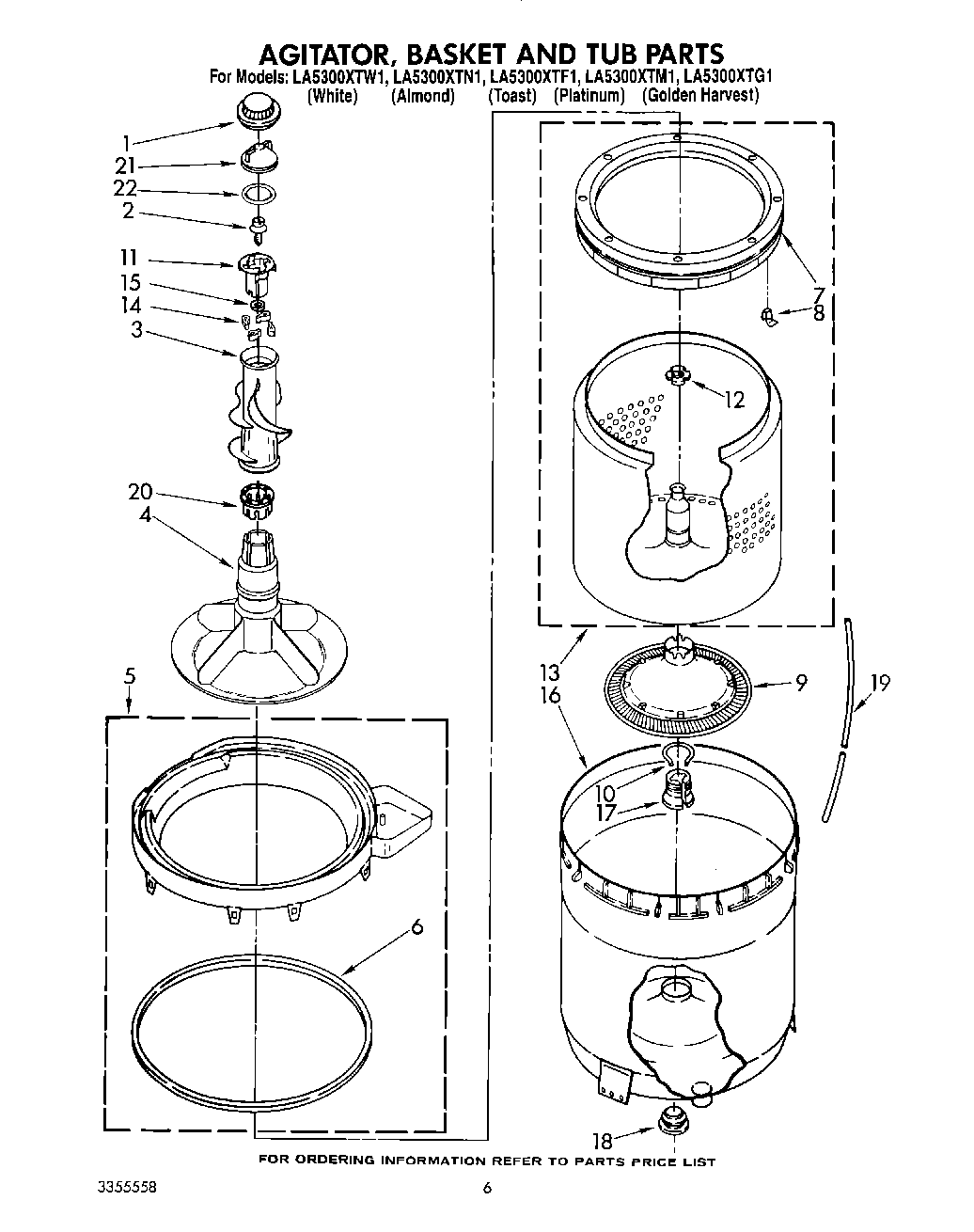 AGITATOR, BASKET AND TUB PARTS
For Models: LA5300XTW1, LA5300XTN1, LA5300XTF1, LA5300XTM1, LA5300XTG1
(White) (Almond) (Toast) (Platinum) (Golden Harvest)

1
21
22
2
11
15
14
3
20
4
5
6
7
8
12
13
16
9
19
10
17
18

FOR ORDERING INFORMATION REFER TO PARTS PRICE LIST

3355558

6