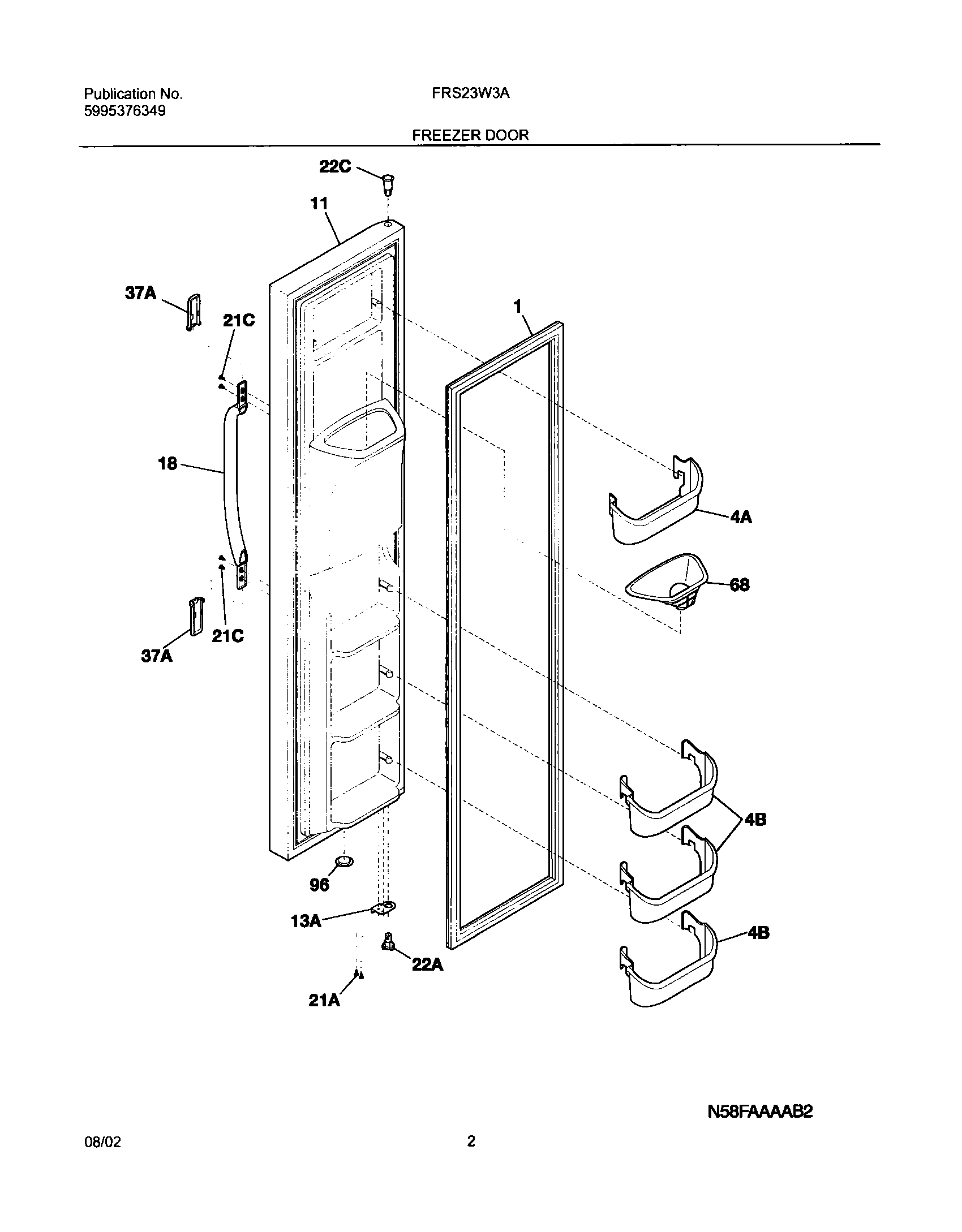 Publication No.
5995376349

FRS23W3A

FREEZER DOOR

22C
11
37A
21C
1
18
4A
68
21C
37A
4B
96
13A
4B
22A
21A

N58FAAAAB2

08/02

2