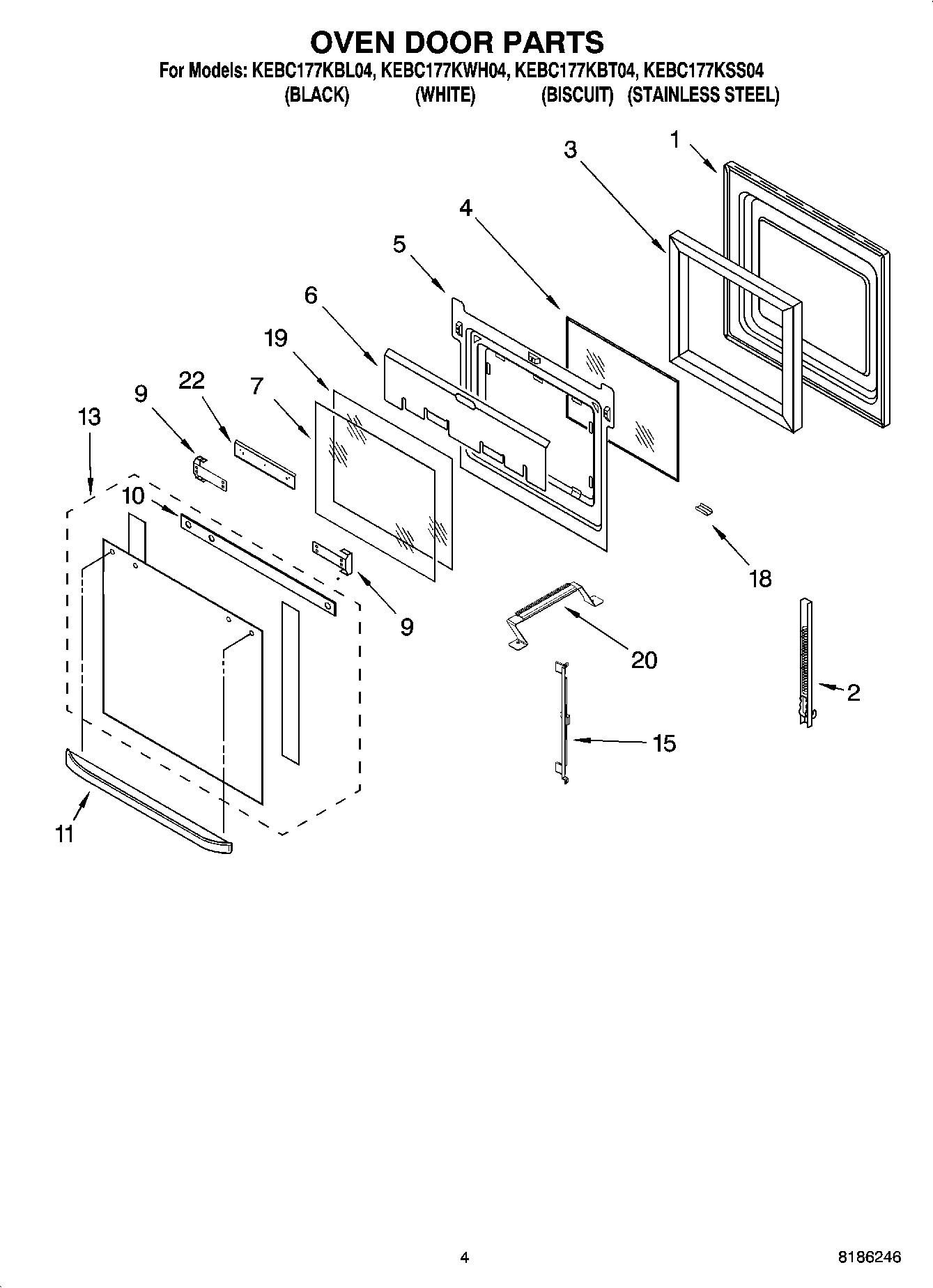 OVEN DOOR PARTS

For Models: KEBC177KBL04, KEBC177KWH04, KEBC177KBT04, KEBC177KSS04
(BLACK) (WHITE) (BISCUIT) (STAINLESS STEEL)

1
3
4
5
6
19
22
7
9
13
10
9
18
20
2
15
11

4

8186246