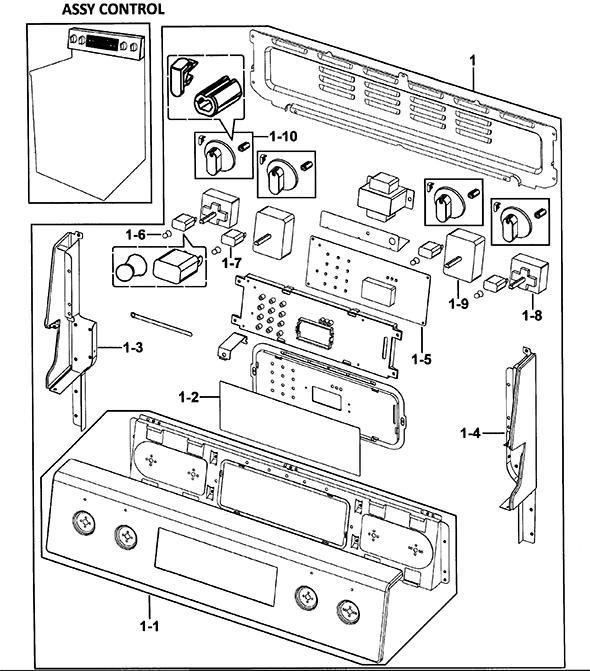 ASSY CONTROL

1

1-10

1-6

1-7

1-9

1-8

1-3

1-5

1-2

1-4

1-1