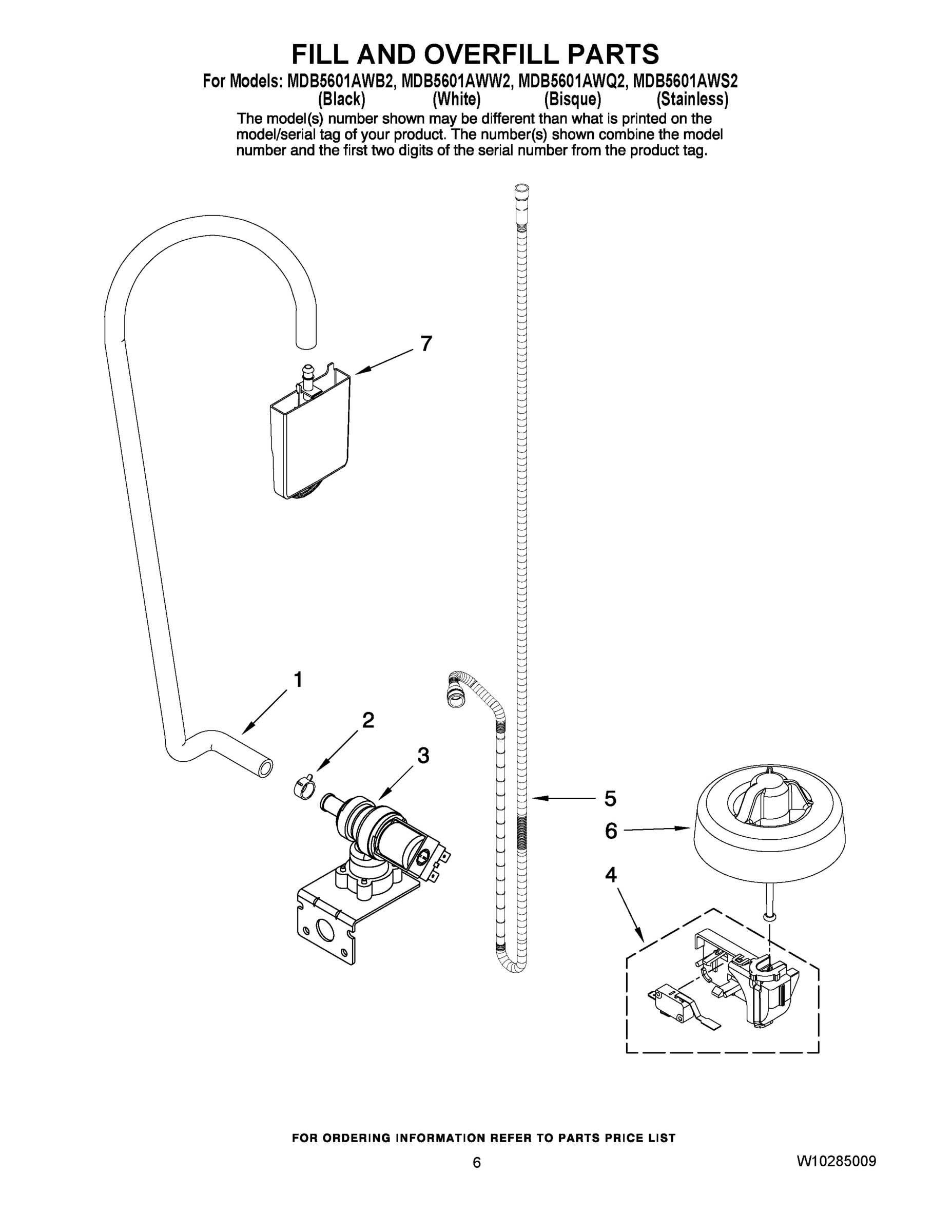 FILL AND OVERFILL PARTS

For Models: MDB5601AWB2, MDB5601AWW2, MDB5601AWQ2, MDB5601AWS2
(Black) (White) (Bisque) (Stainless)

The model(s) number shown may be different than what is printed on the model/serial tag of your product. The number(s) shown combine the model number and the first two digits of the serial number from the product tag.

7

1

2

3

5

6

4

FOR ORDERING INFORMATION REFER TO PARTS PRICE LIST

6

W10285009