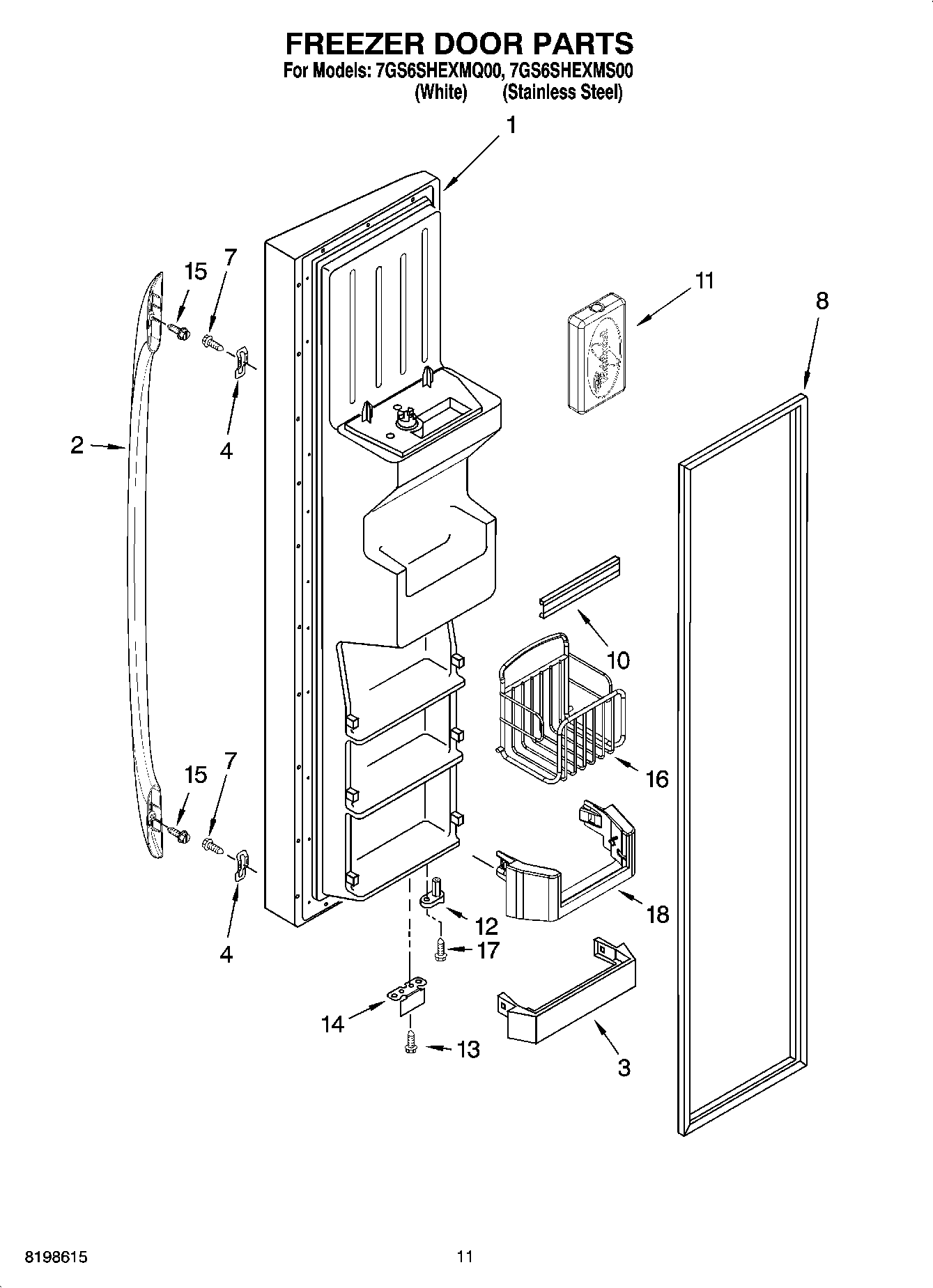 FREEZER DOOR PARTS
For Models: 7GS6SHEXMQ00, 7GS6SHEXMS00
(White) (Stainless Steel)

1
15
7
11
8
2
4
10
16
15
7
18
12
17
4
14
13
3

8198615
11