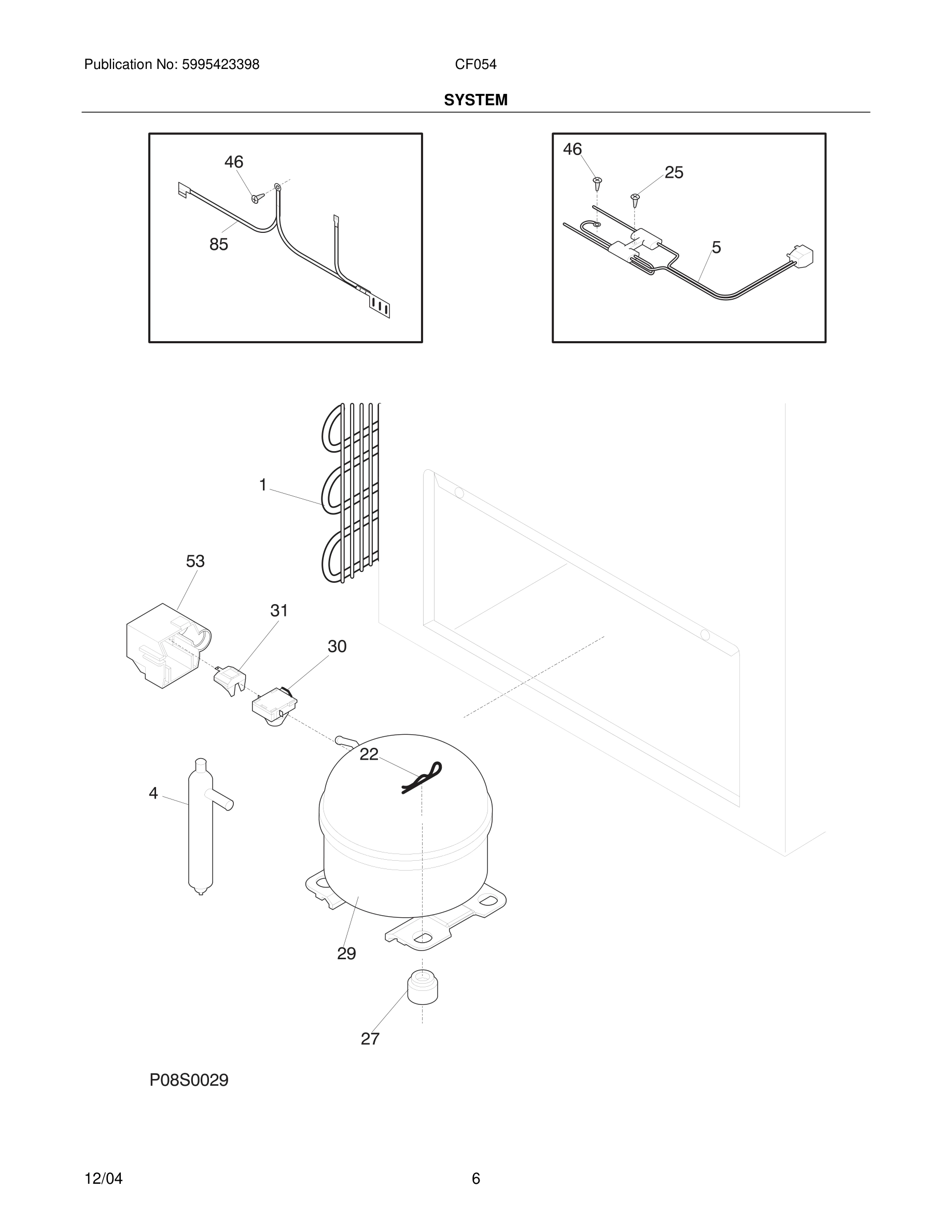 Publication No: 5995423398

CF054

SYSTEM

46

85

46

25

5

1

53

31

30

22

4

29

27

P08S0029

12/04

6