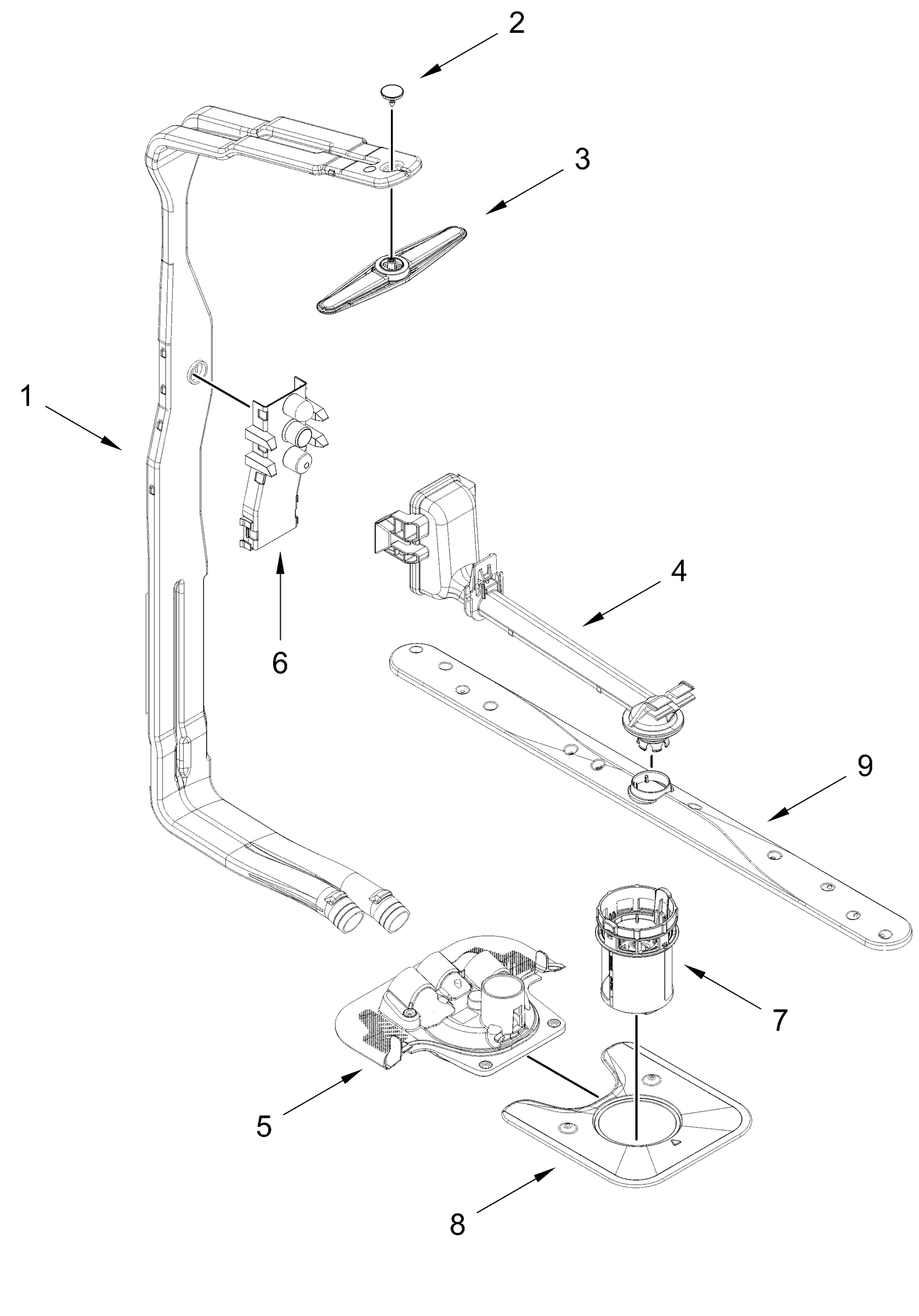 2
3
1
6
4
9
7
5
8